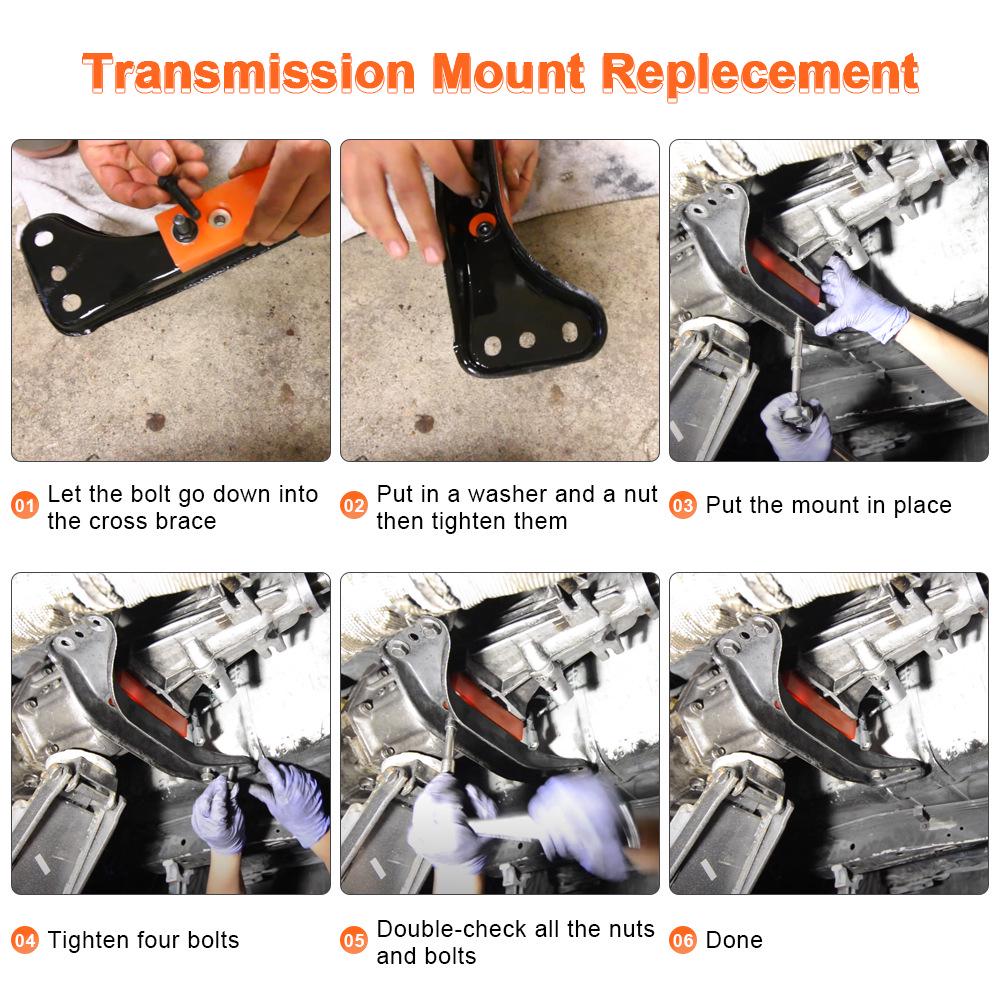 Transmission Mount Replecement

01 Let the bolt go down into the cross brace

02 Put in a washer and a nut then tighten them

03 Put the mount in place

04 Tighten four bolts

05 Double-check all the nuts and bolts

06 Done