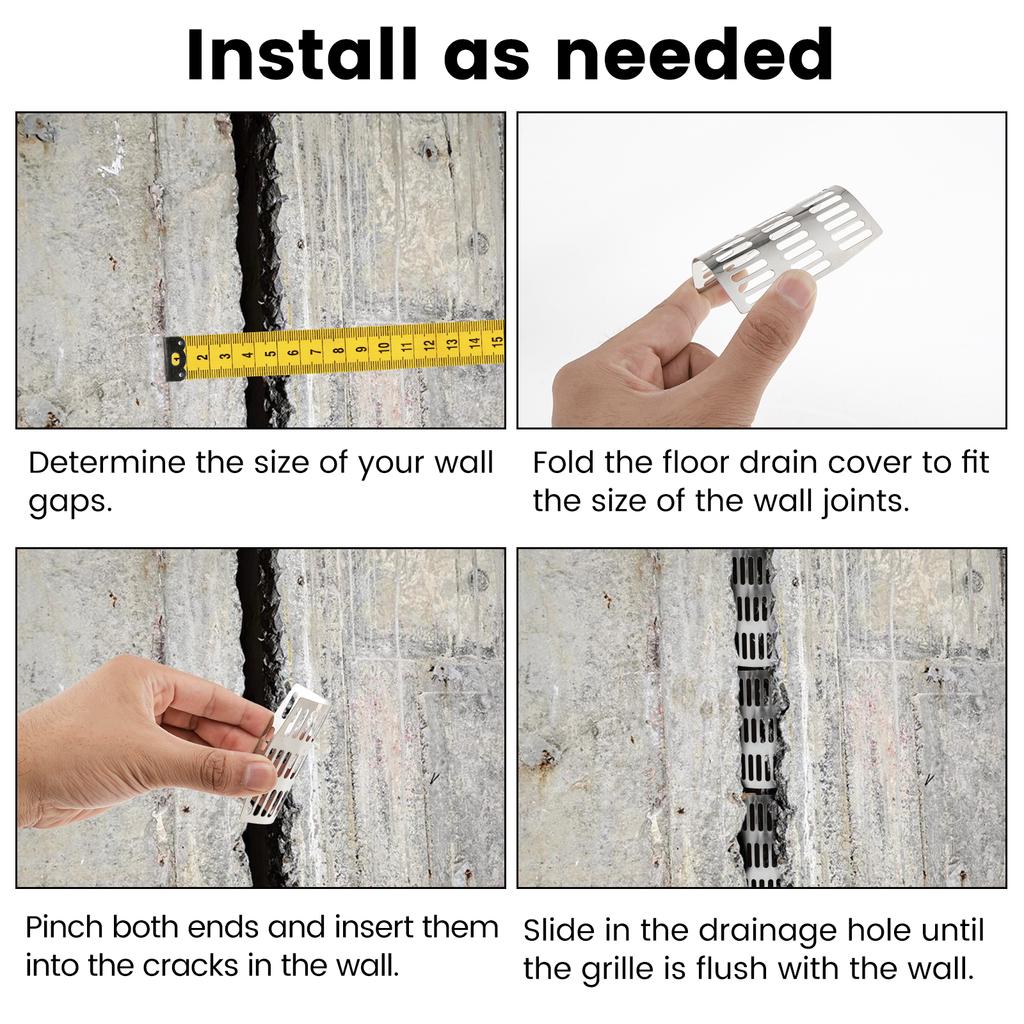 Install as needed

2 3 4 5 6 7 8 9 10 11 12 13 14 15

Determine the size of your wall gaps.

Fold the floor drain cover to fit the size of the wall joints.

Pinch both ends and insert them into the cracks in the wall.

Slide in the drainage hole until the grille is flush with the wall.