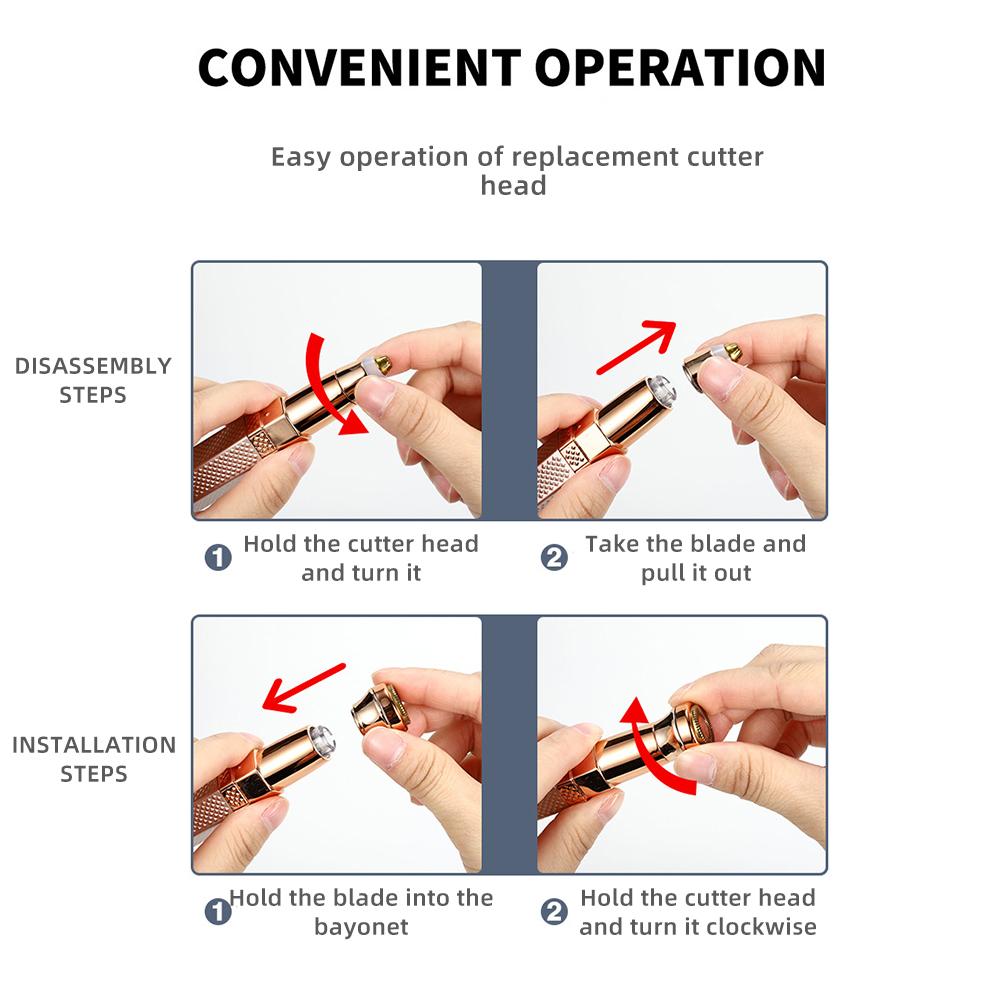 CONVENIENT OPERATION

Easy operation of replacement cutter head

DISASSEMBLY STEPS

1 Hold the cutter head and turn it

2 Take the blade and pull it out

INSTALLATION STEPS

1 Hold the blade into the bayonet

2 Hold the cutter head and turn it clockwise