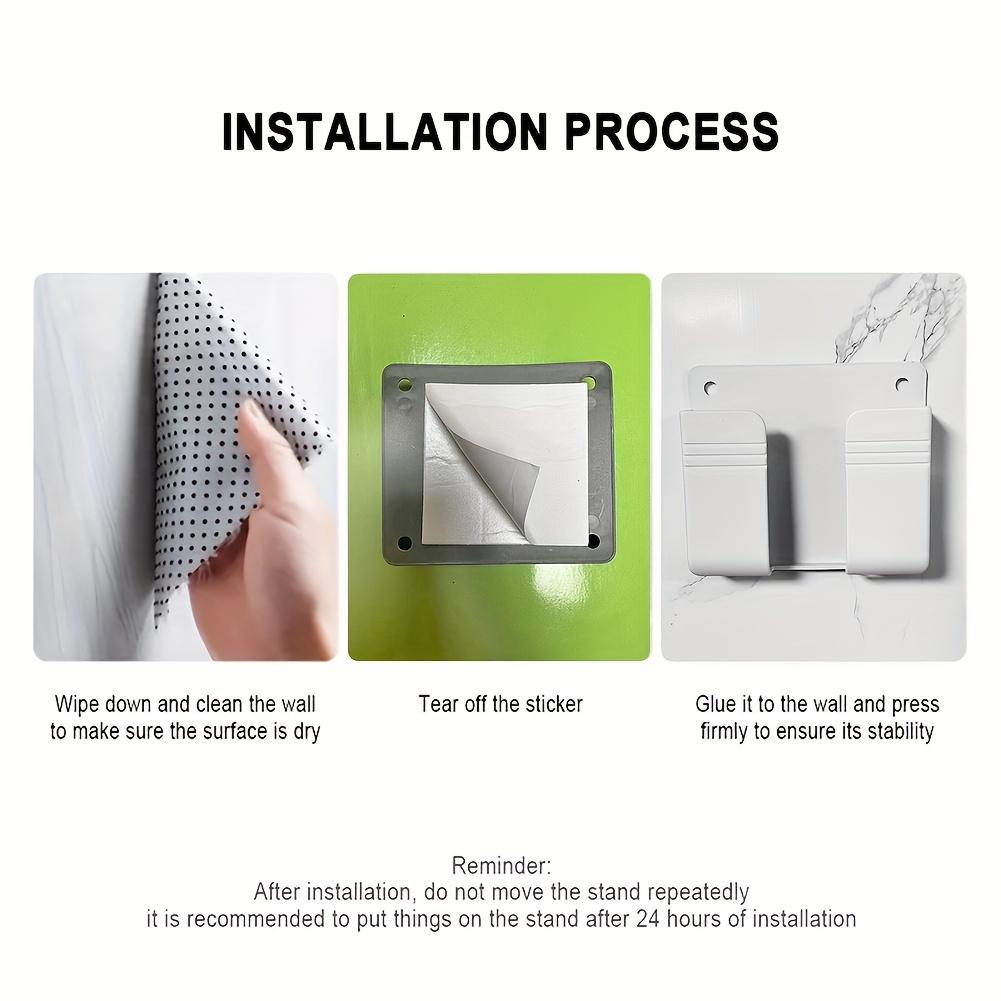 INSTALLATION PROCESS

Wipe down and clean the wall to make sure the surface is dry

Tear off the sticker

Glue it to the wall and press firmly to ensure its stability

Reminder:
After installation, do not move the stand repeatedly
it is recommended to put things on the stand after 24 hours of installation