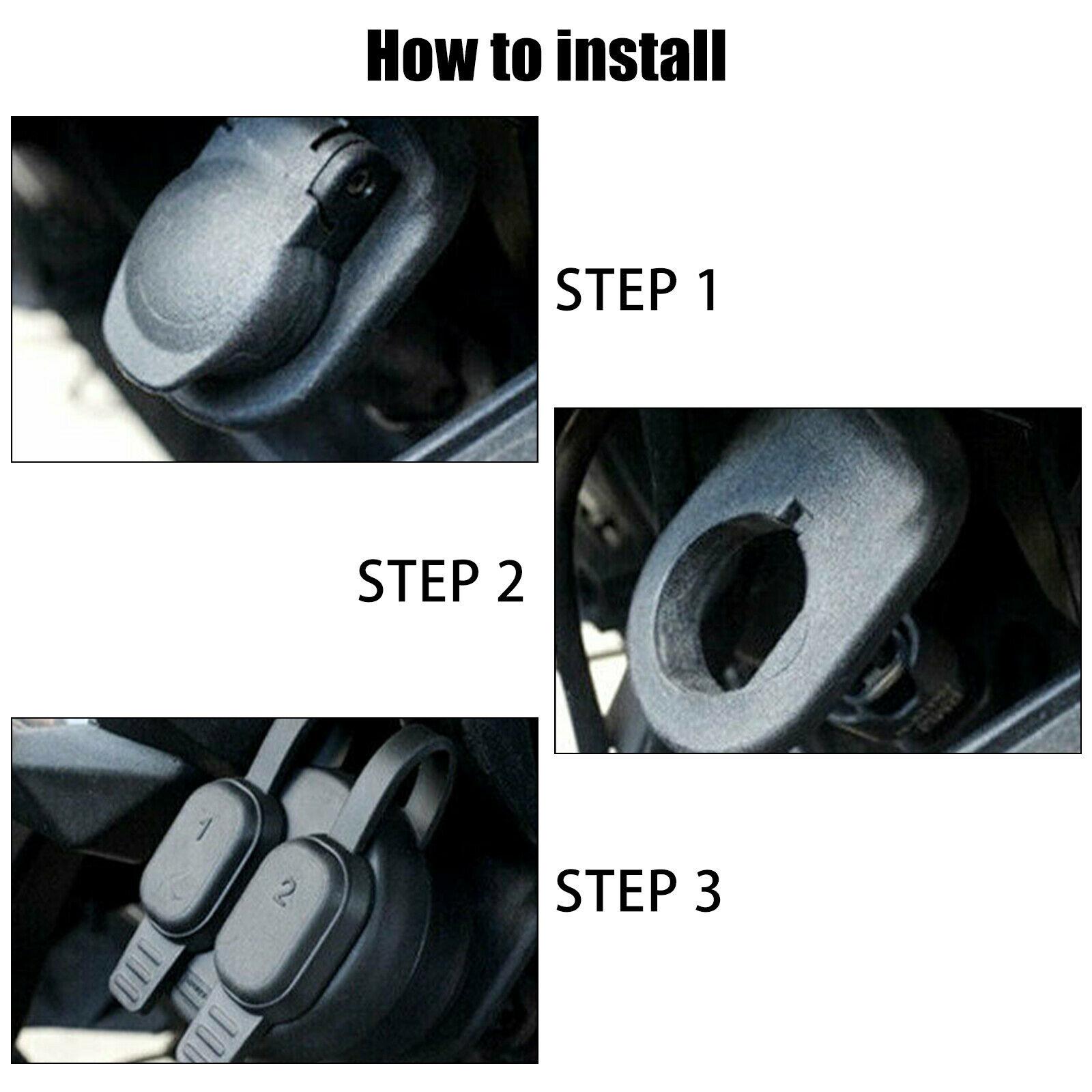 How to install

STEP 1

STEP 2

1

2

STEP 3