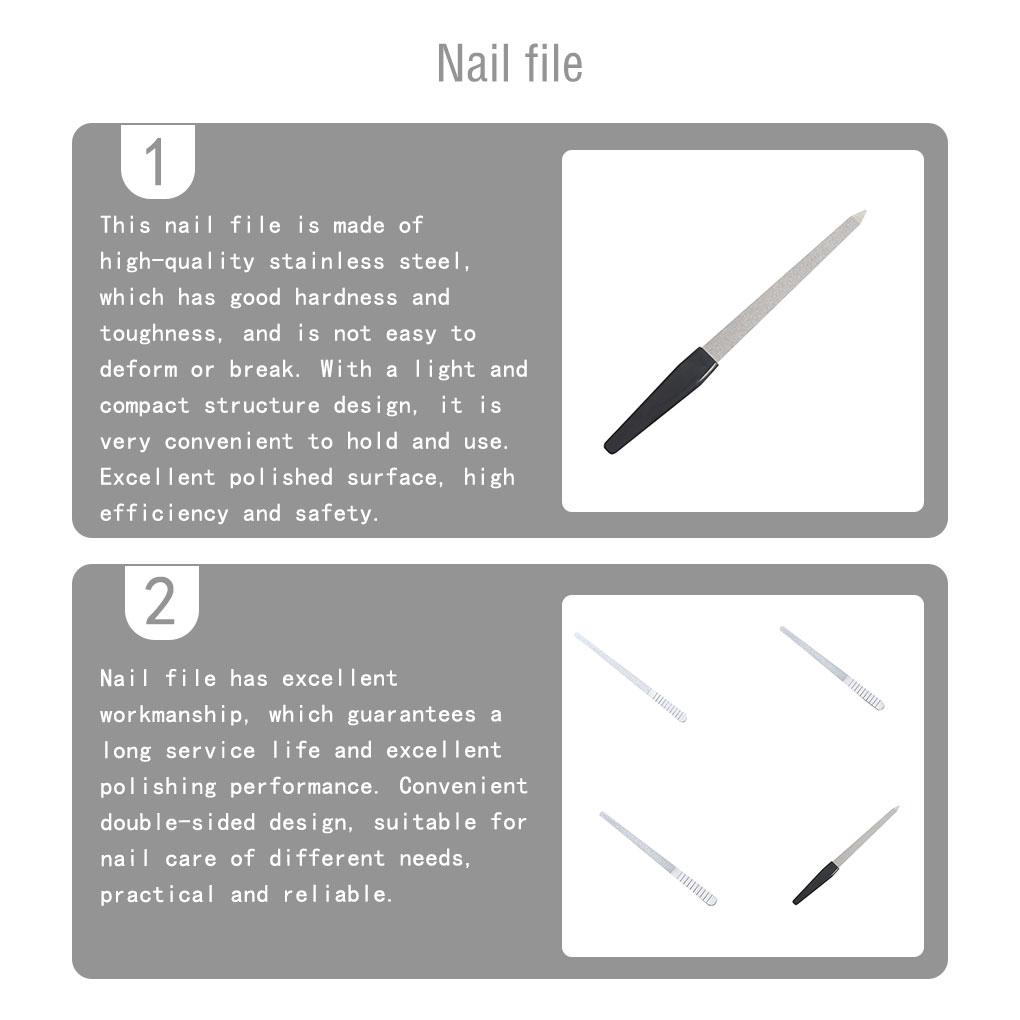 Nail file

1

This nail file is made of high-quality stainless steel, which has good hardness and toughness, and is not easy to deform or break. With a light and compact structure design, it is very convenient to hold and use. Excellent polished surface, high efficiency and safety.

2

Nail file has excellent workmanship, which guarantees a long service life and excellent polishing performance. Convenient double-sided design, suitable for nail care of different needs, practical and reliable.