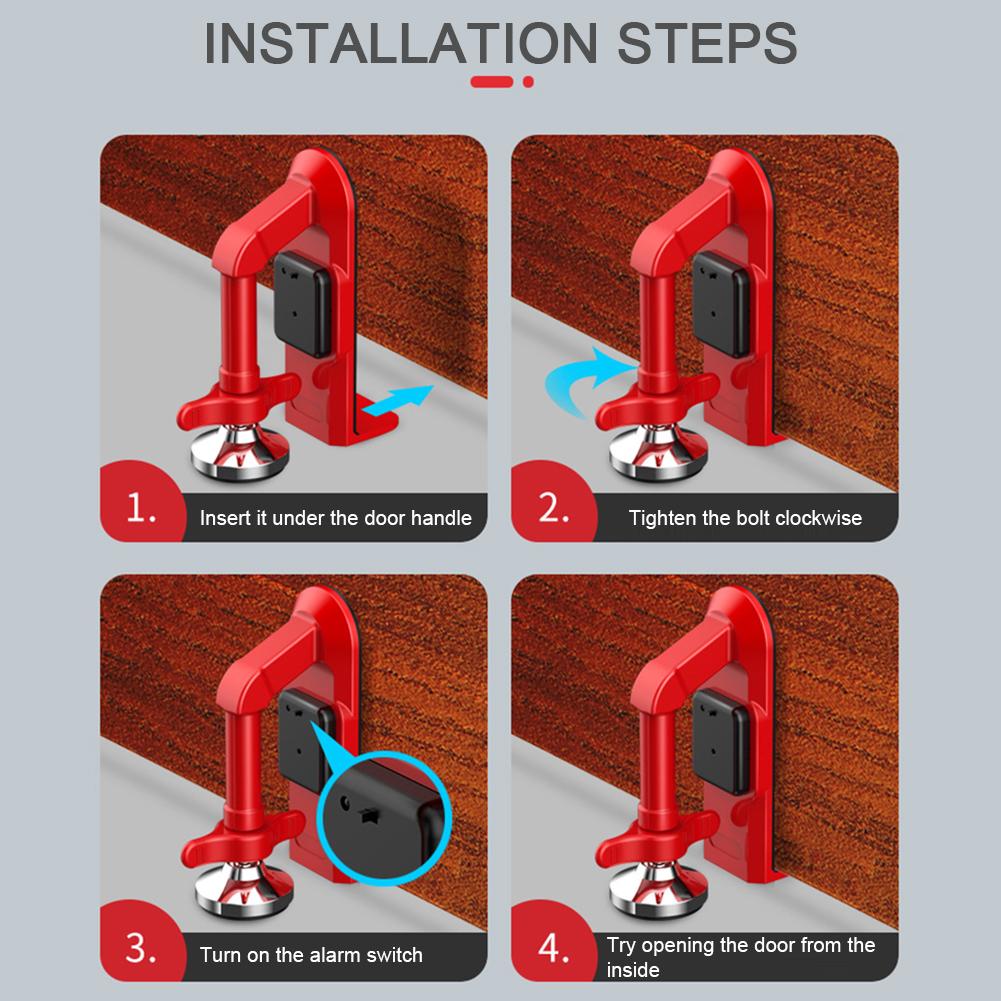 INSTALLATION STEPS

1. Insert it under the door handle

2. Tighten the bolt clockwise

3. Turn on the alarm switch

4. Try opening the door from the inside