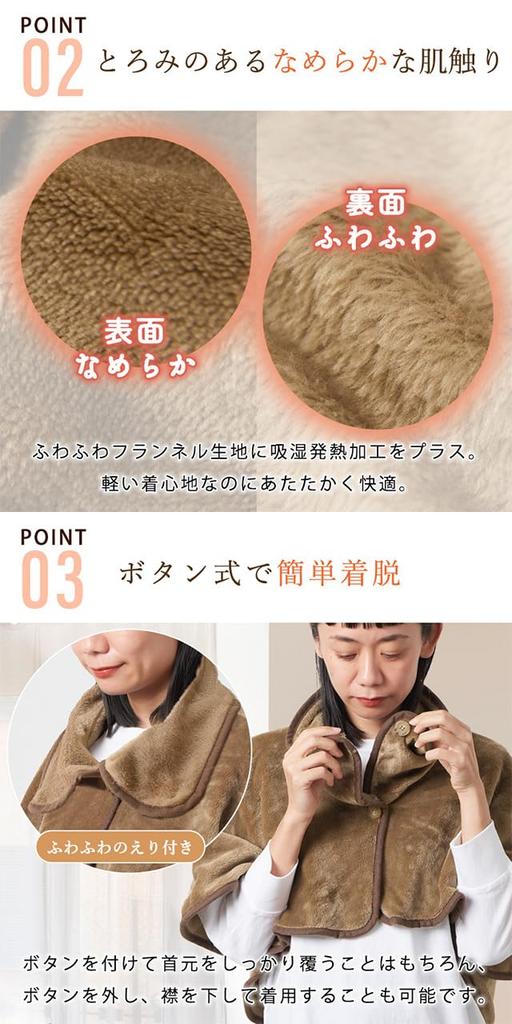 POINT
02 とろみのあるなめらかな肌触り

表面
なめらか

裏面
ふわふわ

ふわふわフランネル生地に吸湿発熱加工をプラス。
軽い着心地なのにあたたかく快適。

POINT
03 ボタン式で簡単着脱

ふわふわのえり付き

ボタンを付けて首元をしっかり覆うことはもちろん、
ボタンを外し、襟を下して着用することも可能です。