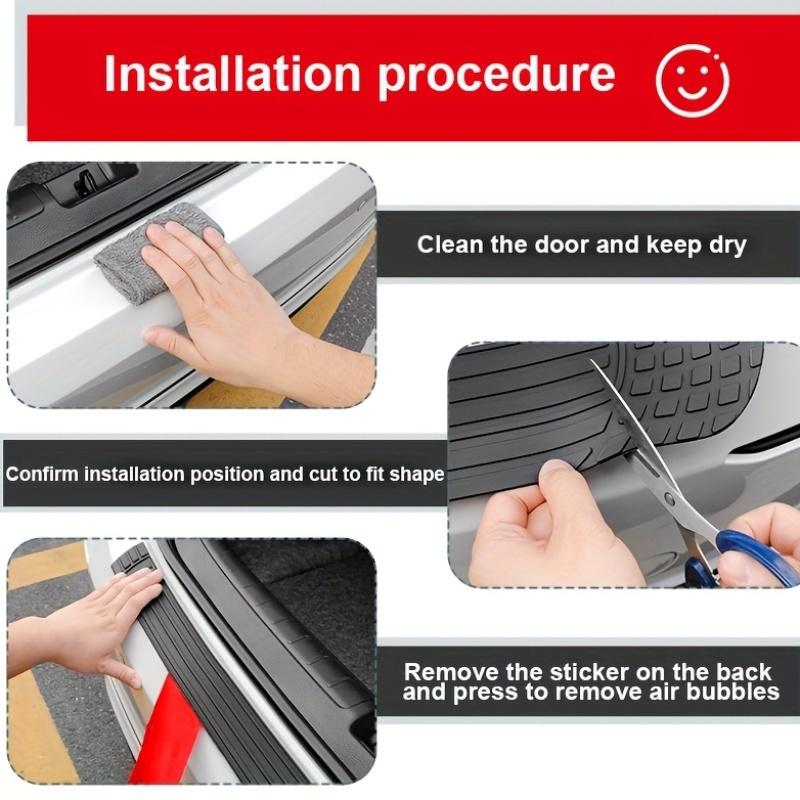 Installation procedure

Clean the door and keep dry

Confirm installation position and cut to fit shape

Remove the sticker on the back and press to remove air bubbles