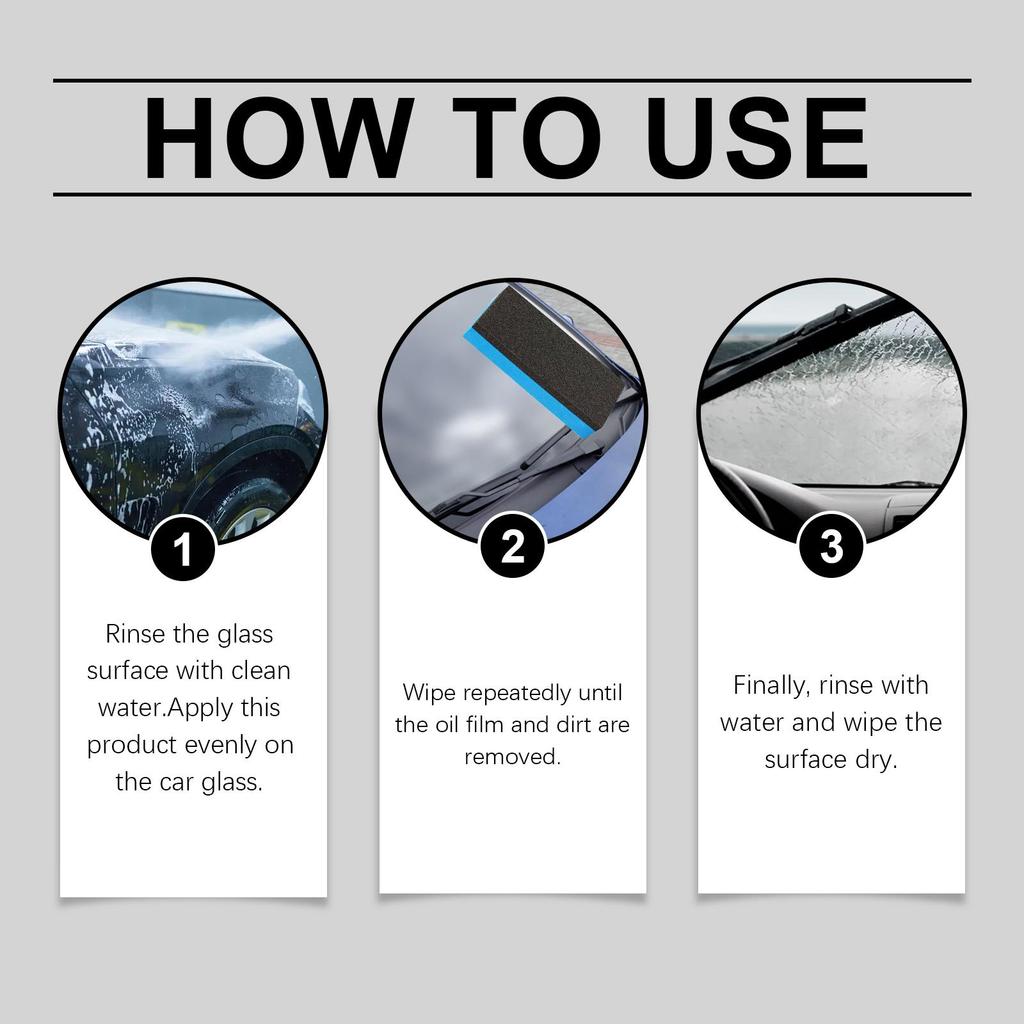 HOW TO USE

1

Rinse the glass surface with clean water.Apply this product evenly on the car glass.

2

Wipe repeatedly until the oil film and dirt are removed.

3

Finally, rinse with water and wipe the surface dry.