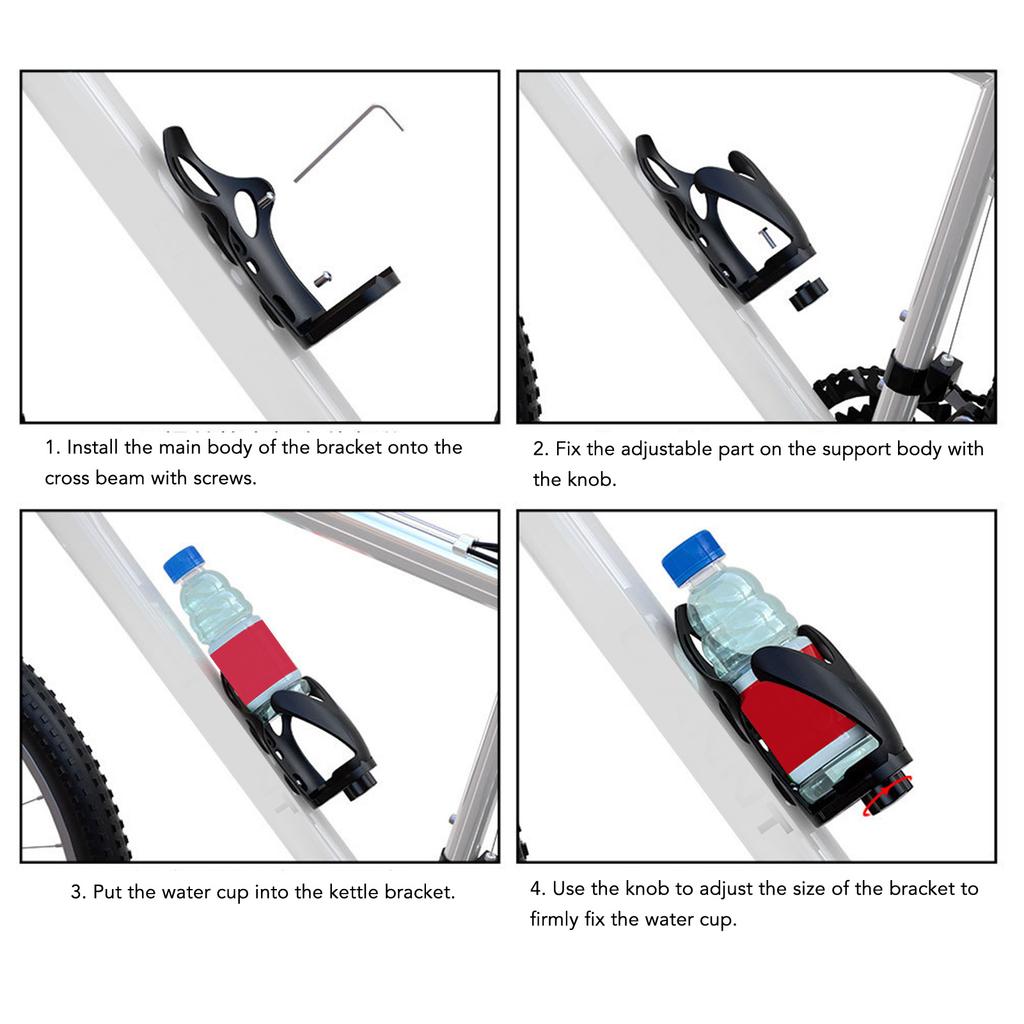 1. Install the main body of the bracket onto the cross beam with screws.

2. Fix the adjustable part on the support body with the knob.

3. Put the water cup into the kettle bracket.

4. Use the knob to adjust the size of the bracket to firmly fix the water cup.