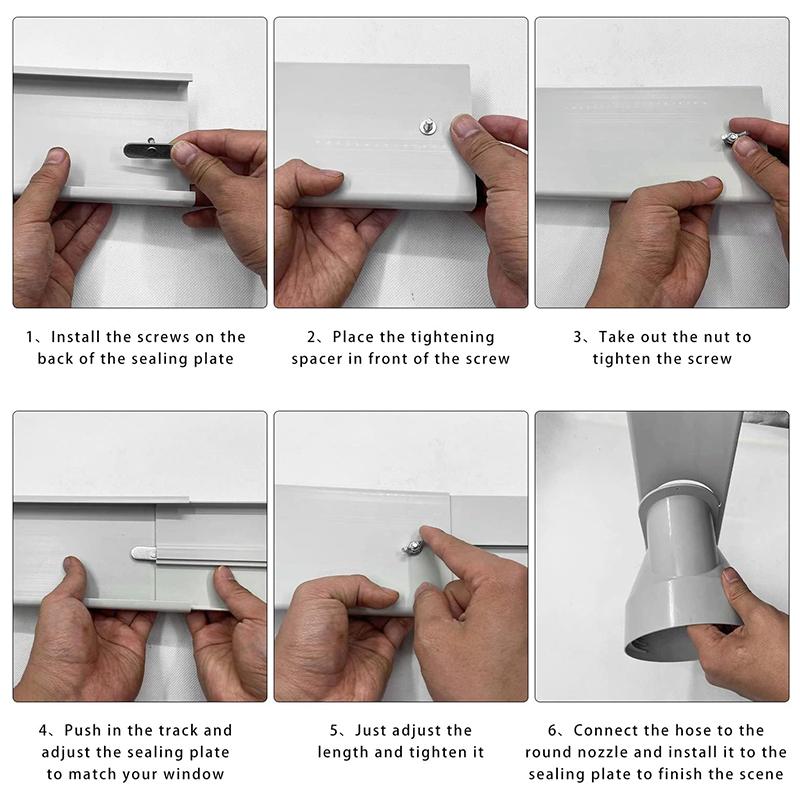 1、Install the screws on the back of the sealing plate

2、Place the tightening spacer in front of the screw

3、Take out the nut to tighten the screw

4、Push in the track and adjust the sealing plate to match your window

5、Just adjust the length and tighten it

6、Connect the hose to the round nozzle and install it to the sealing plate to finish the scene