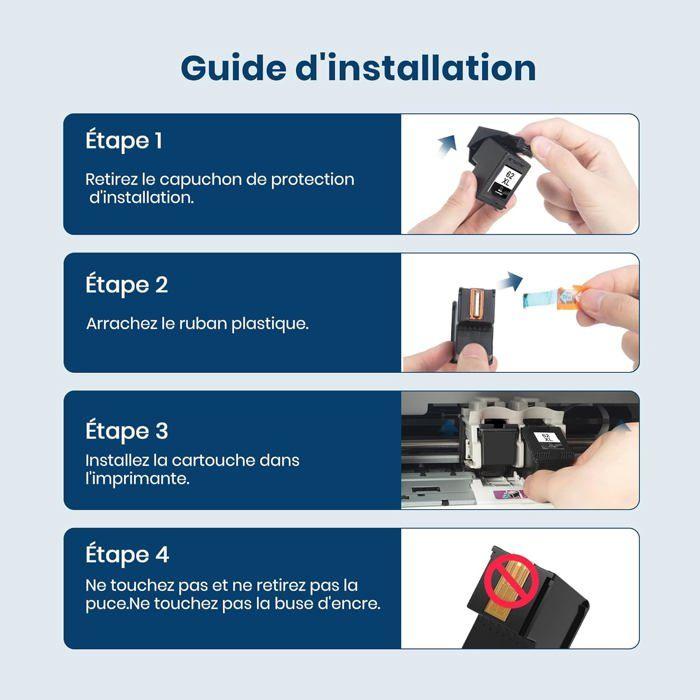 Guide d'installation

Étape 1

Retirez le capuchon de protection d'installation.

62 XL

Étape 2

Arrachez le ruban plastique.

Étape 3

Installez la cartouche dans l'imprimante.

62 XL

Étape 4

Ne touchez pas et ne retirez pas la puce.Ne touchez pas la buse d'encre.