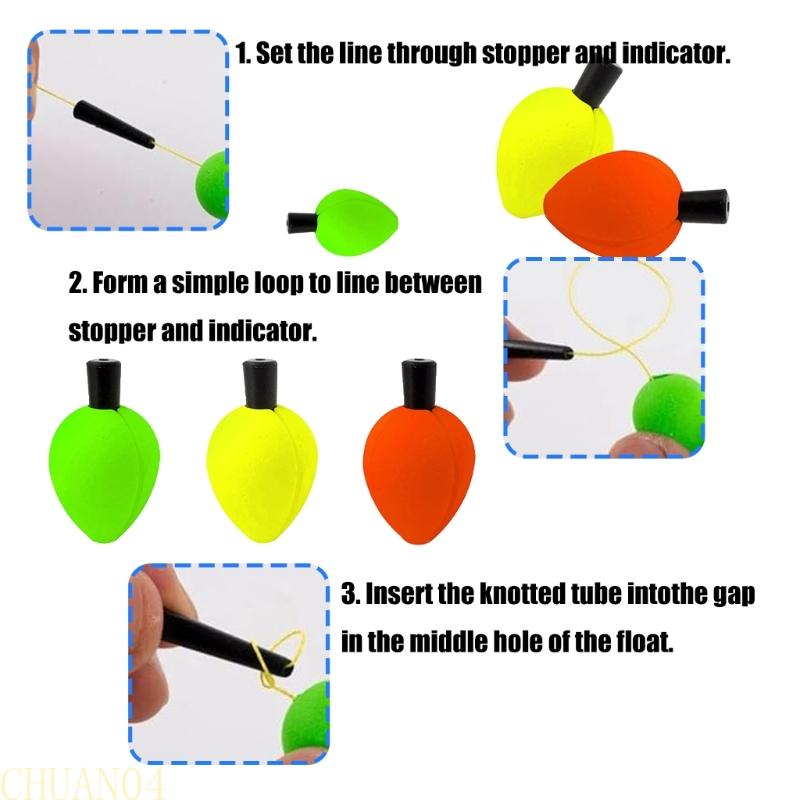 1. Set the line through stopper and indicator.

2. Form a simple loop to line between stopper and indicator.

3. Insert the knotted tube intothe gap in the middle hole of the float.

CHUAN04