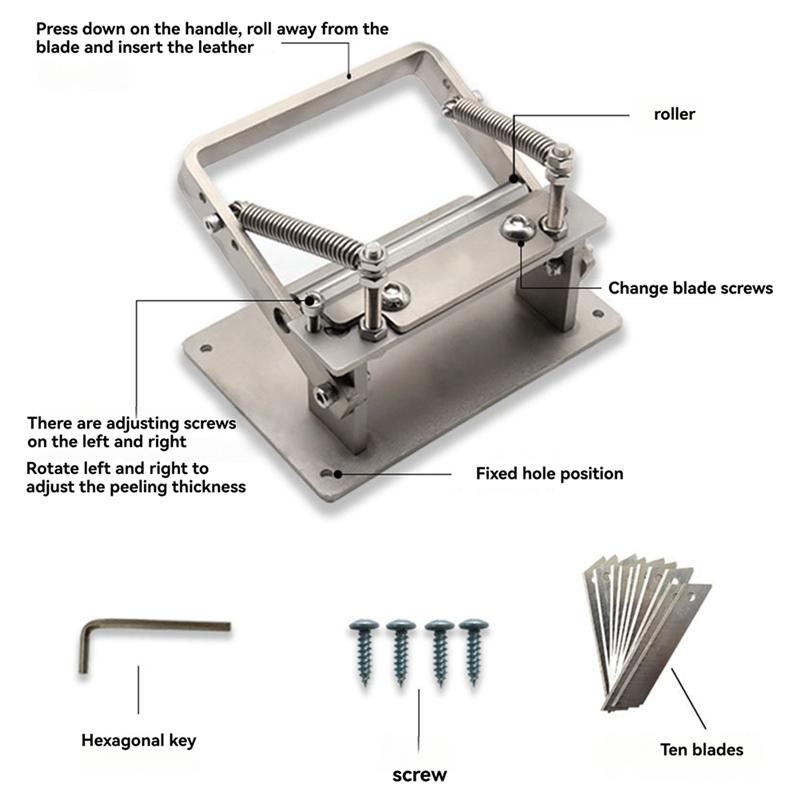 Press down on the handle, roll away from the blade and insert the leather

roller

Change blade screws

There are adjusting screws on the left and right

Rotate left and right to adjust the peeling thickness

Fixed hole position

Hexagonal key

screw

Ten blades