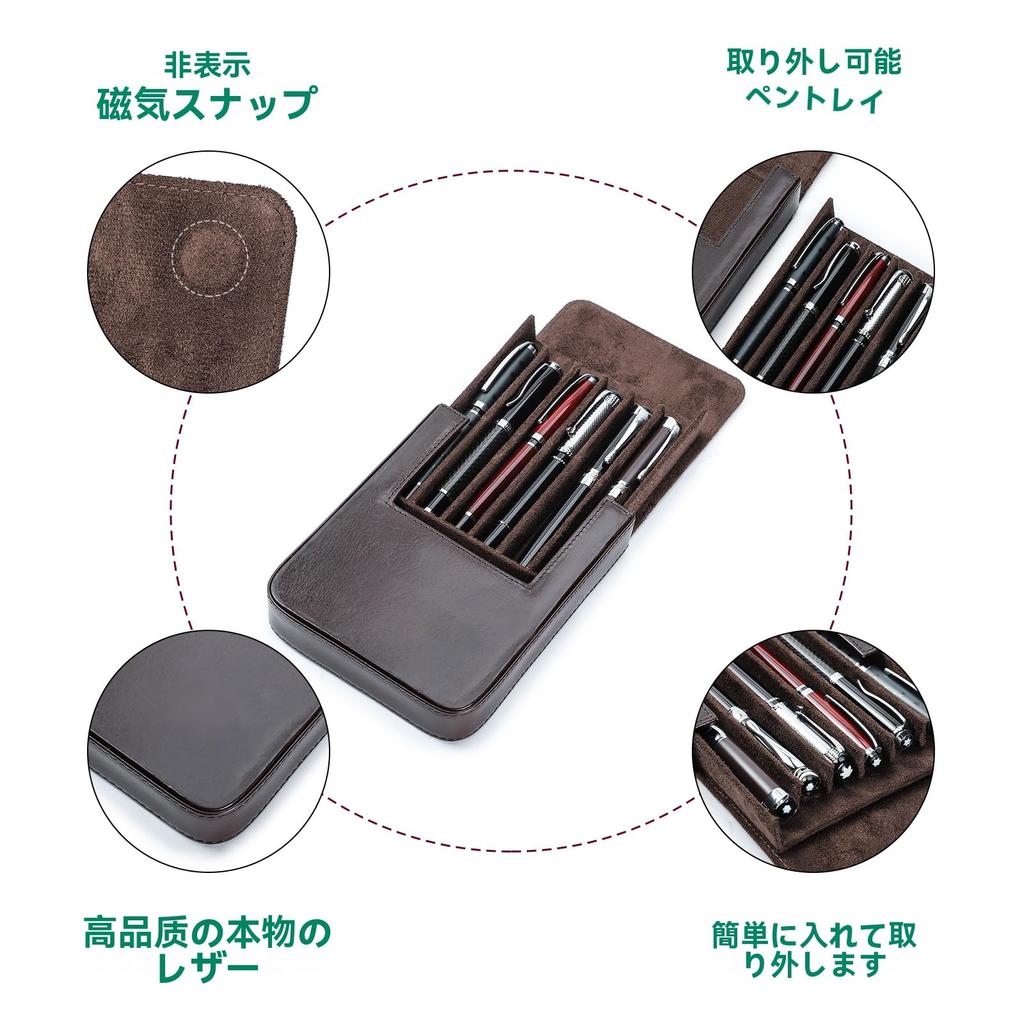 非表示
磁気スナップ

取り外し可能
ペントレイ

高品质の本物の
レザー

簡単に入れて取
り外します