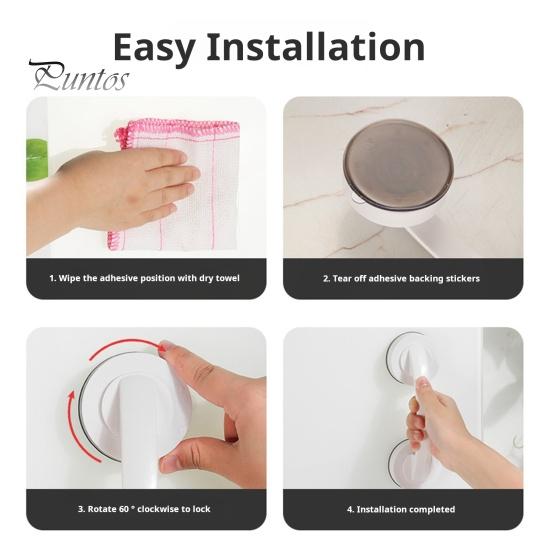 Easy Installation

Puntos

1. Wipe the adhesive position with dry towel

2. Tear off adhesive backing stickers

3. Rotate 60 ° clockwise to lock

4. Installation completed