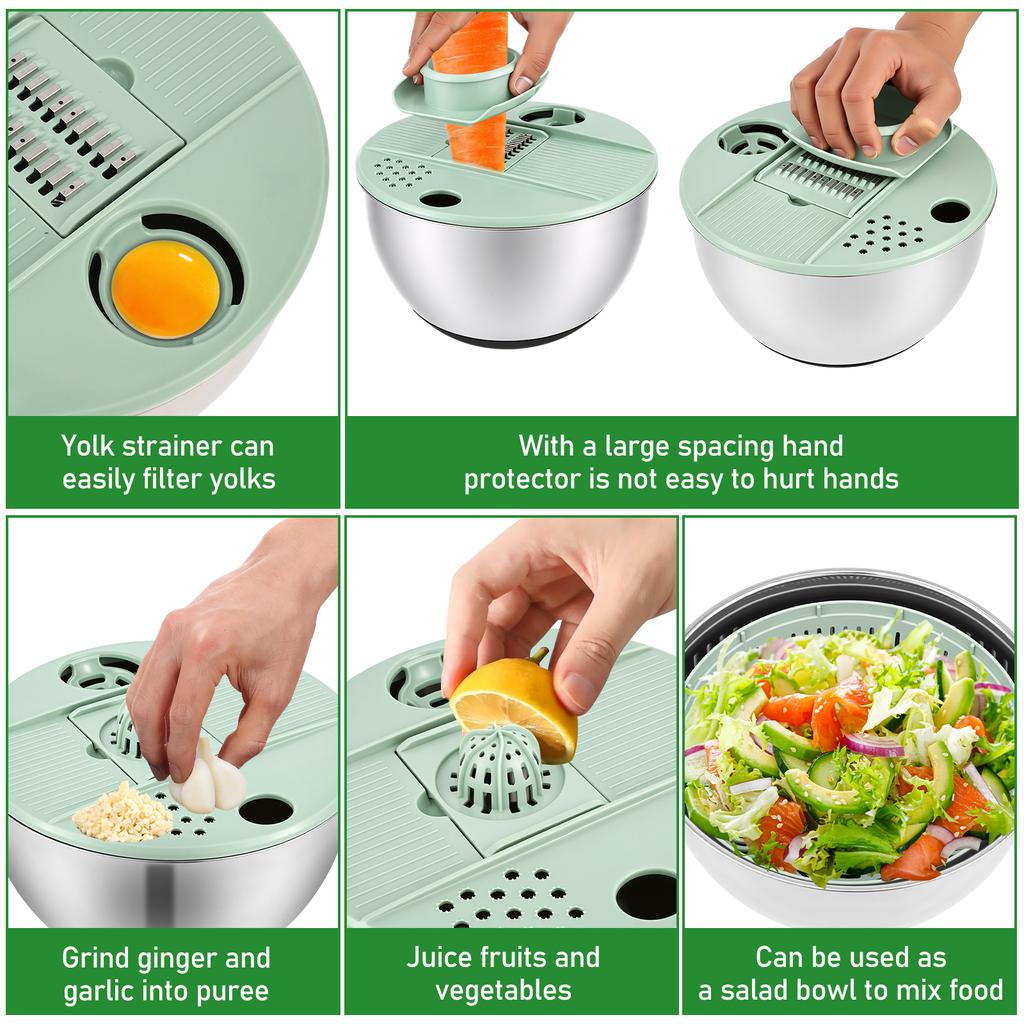 Yolk strainer can easily filter yolks

With a large spacing hand protector is not easy to hurt hands

Grind ginger and garlic into puree

Juice fruits and vegetables

Can be used as a salad bowl to mix food