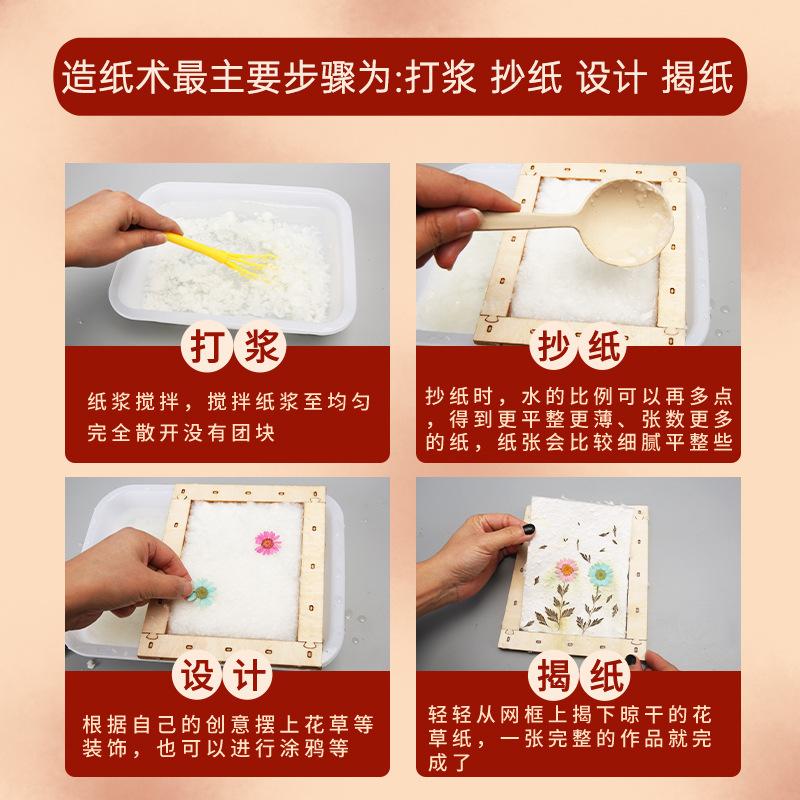 造纸术最主要步骤为:打浆 抄纸 设计 揭纸

打浆

纸浆搅拌，搅拌纸浆至均匀完全散开没有团块

抄纸

抄纸时，水的比例可以再多点，得到更平整更薄、张数更多的纸，纸张会比较细腻平整些

设计

根据自己的创意摆上花草等装饰，也可以进行涂鸦等

揭纸

轻轻从网框上揭下晾干的花草纸，一张完整的作品就完成了