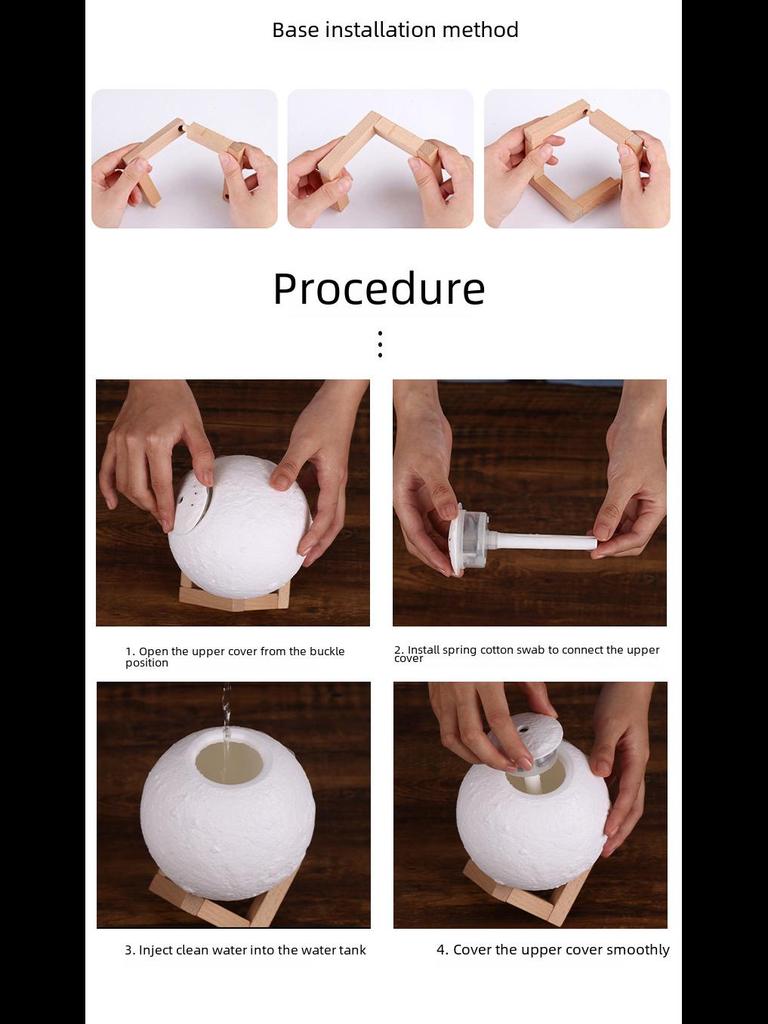 Base installation method

Procedure

1. Open the upper cover from the buckle position

2. Install spring cotton swab to connect the upper cover

3. Inject clean water into the water tank

4. Cover the upper cover smoothly