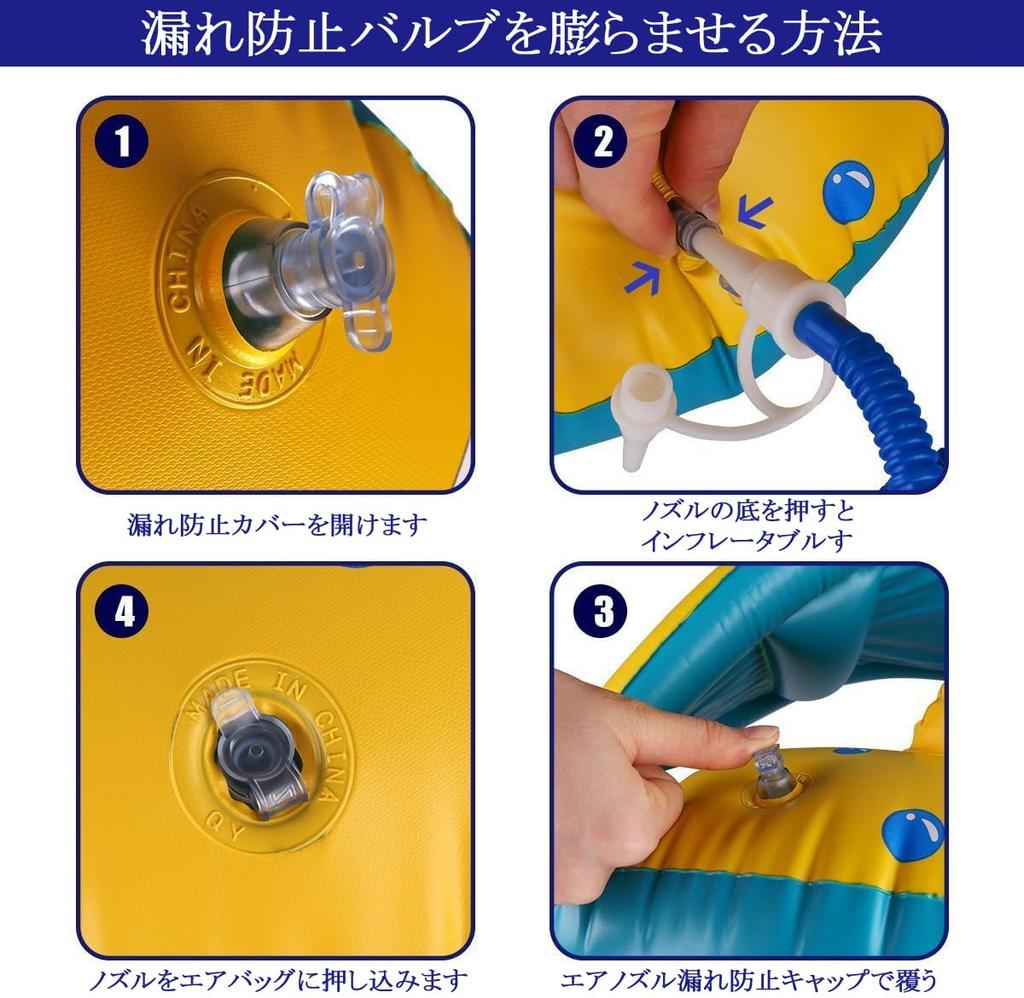 漏れ防止バルブを膨らませる方法

1
MADE IN CHINA

漏れ防止カバーを開けます

2

ノズルの底を押すと
インフレータブルす

4
MADE IN CHINA
QY

ノズルをエアバッグに押し込みます

3

エアノズル漏れ防止キャップで覆う