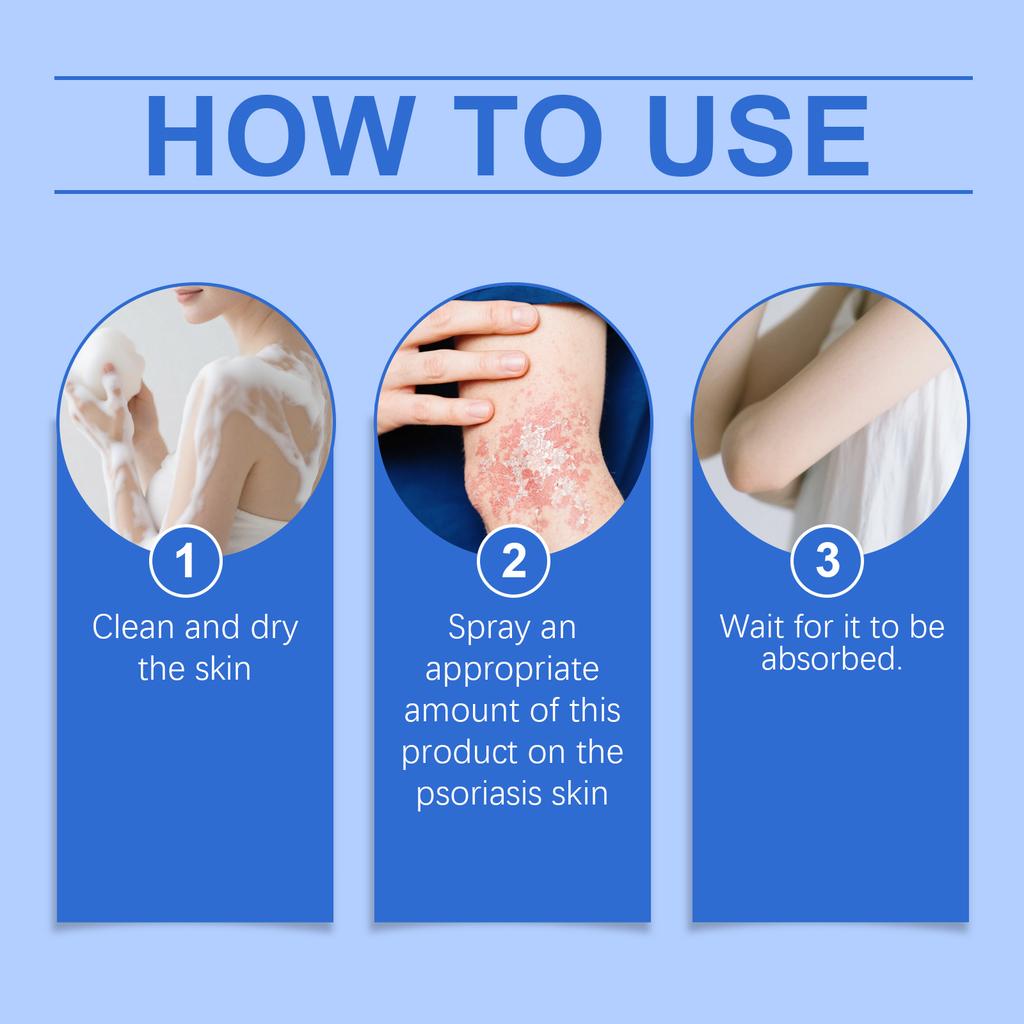 HOW TO USE

1
Clean and dry the skin

2
Spray an appropriate amount of this product on the psoriasis skin

3
Wait for it to be absorbed.