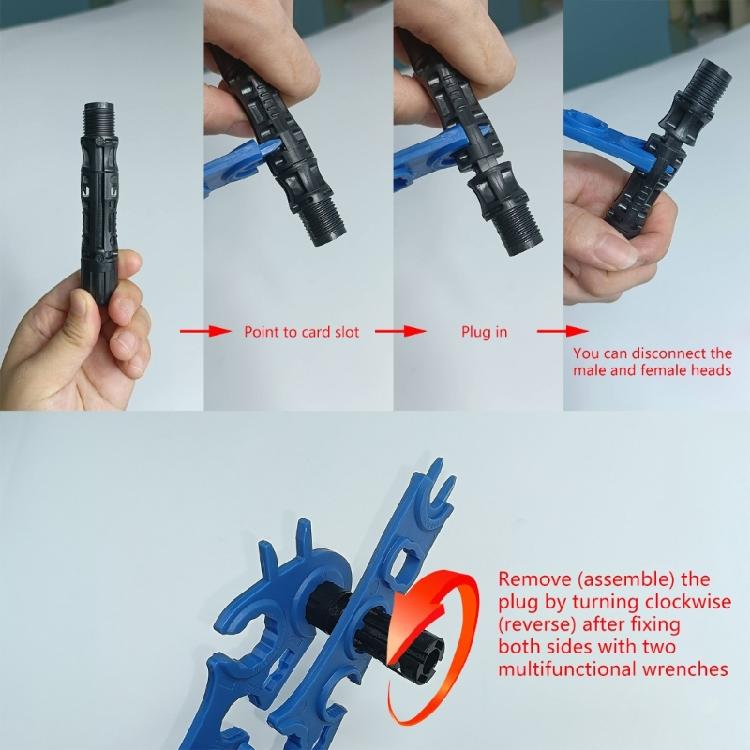 Point to card slot

Plug in

You can disconnect the male and female heads

Remove (assemble) the plug by turning clockwise (reverse) after fixing both sides with two multifunctional wrenches