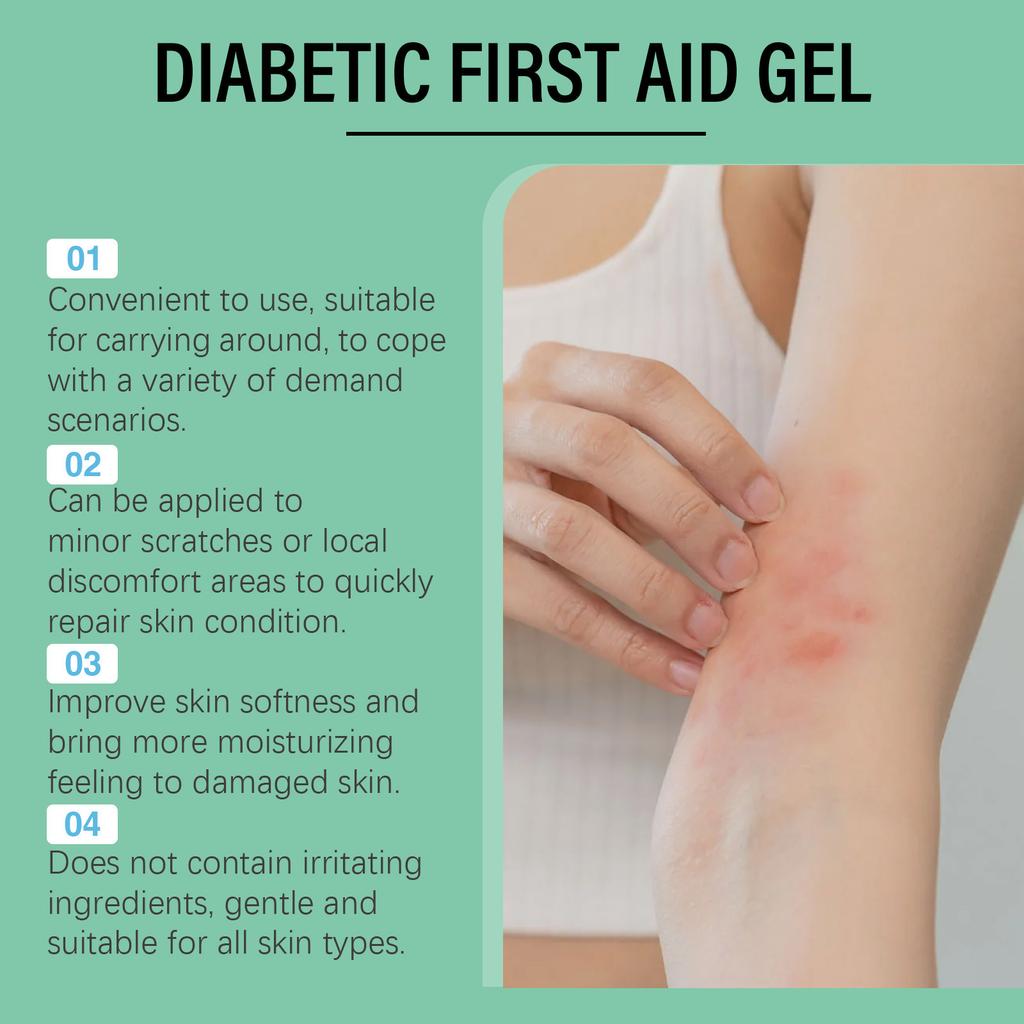 DIABETIC FIRST AID GEL

01
Convenient to use, suitable for carrying around, to cope with a variety of demand scenarios.

02
Can be applied to minor scratches or local discomfort areas to quickly repair skin condition.

03
Improve skin softness and bring more moisturizing feeling to damaged skin.

04
Does not contain irritating ingredients, gentle and suitable for all skin types.