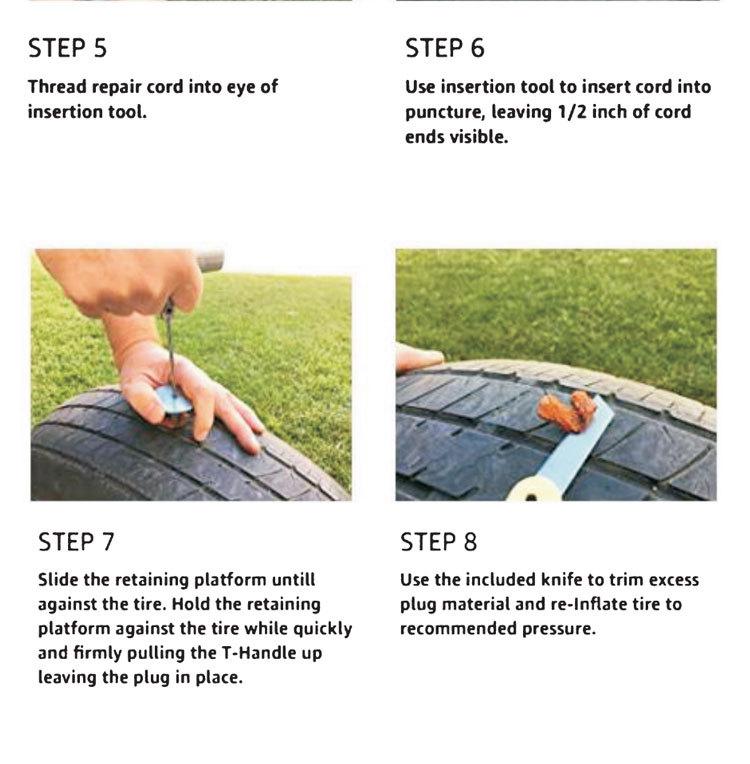 STEP 5

Thread repair cord into eye of insertion tool.

STEP 6

Use insertion tool to insert cord into puncture, leaving 1/2 inch of cord ends visible.

STEP 7

Slide the retaining platform untill against the tire. Hold the retaining platform against the tire while quickly and firmly pulling the T-Handle up leaving the plug in place.

STEP 8

Use the included knife to trim excess plug material and re-Inflate tire to recommended pressure.