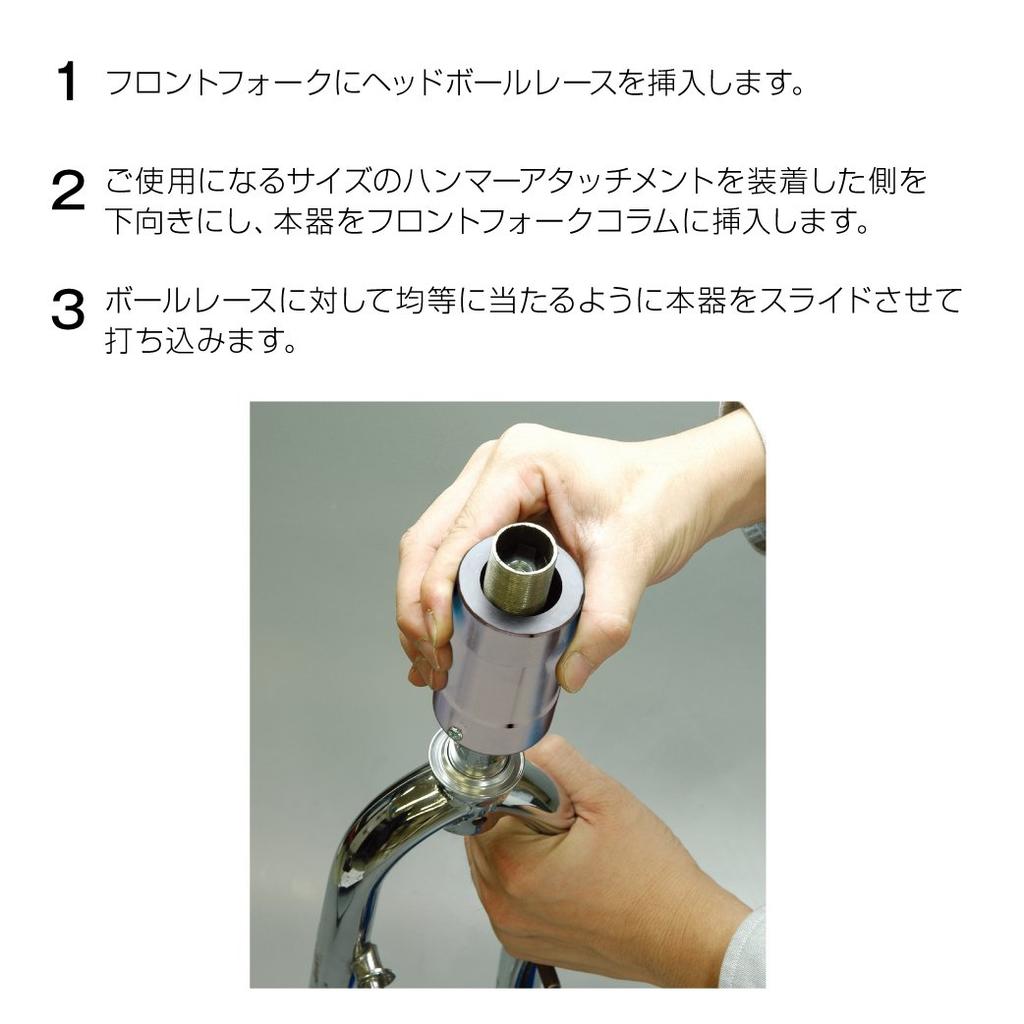 1 フロントフォークにヘッドボールレースを挿入します。

2 ご使用になるサイズのハンマーアタッチメントを装着した側を下向きにし、本器をフロントフォークコラムに挿入します。

3 ボールレースに対して均等に当たるように本器をスライドさせて打ち込みます。