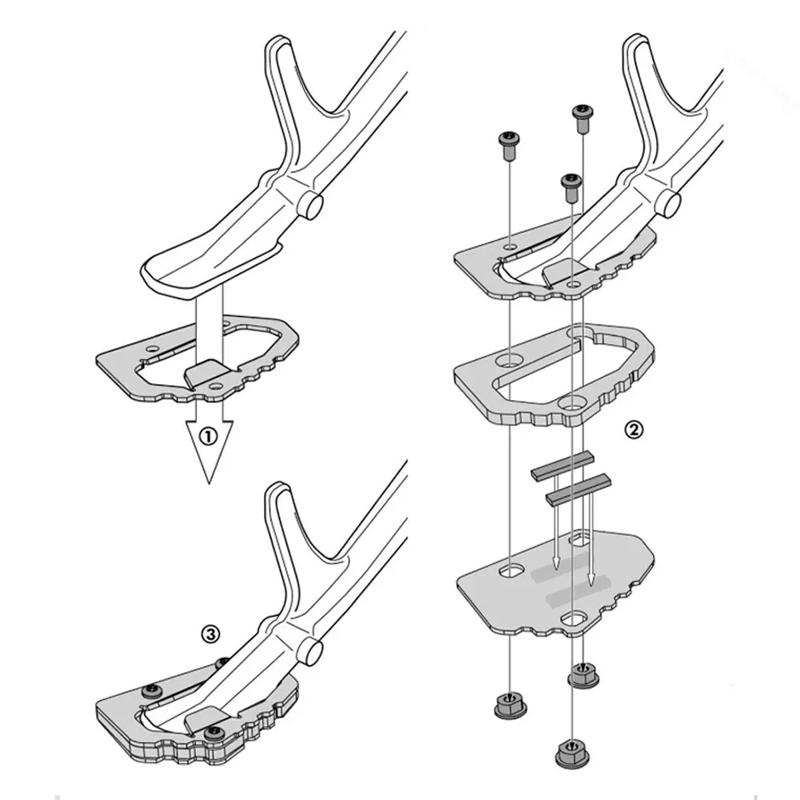 ①
②
③