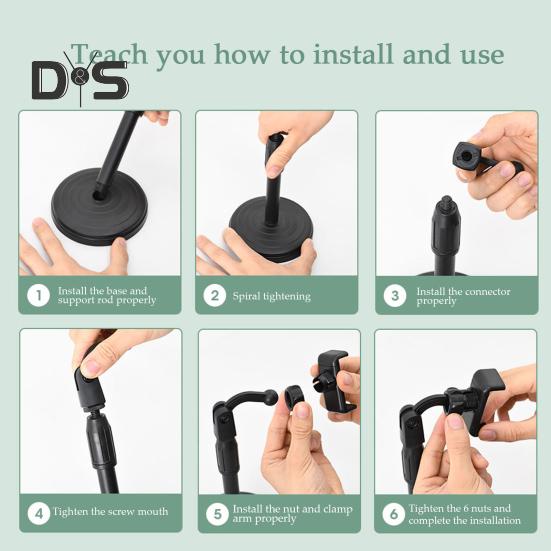 Teach you how to install and use

D&S

1 Install the base and support rod properly

2 Spiral tightening

3 Install the connector properly

4 Tighten the screw mouth

5 Install the nut and clamp arm properly

6 Tighten the 6 nuts and complete the installation