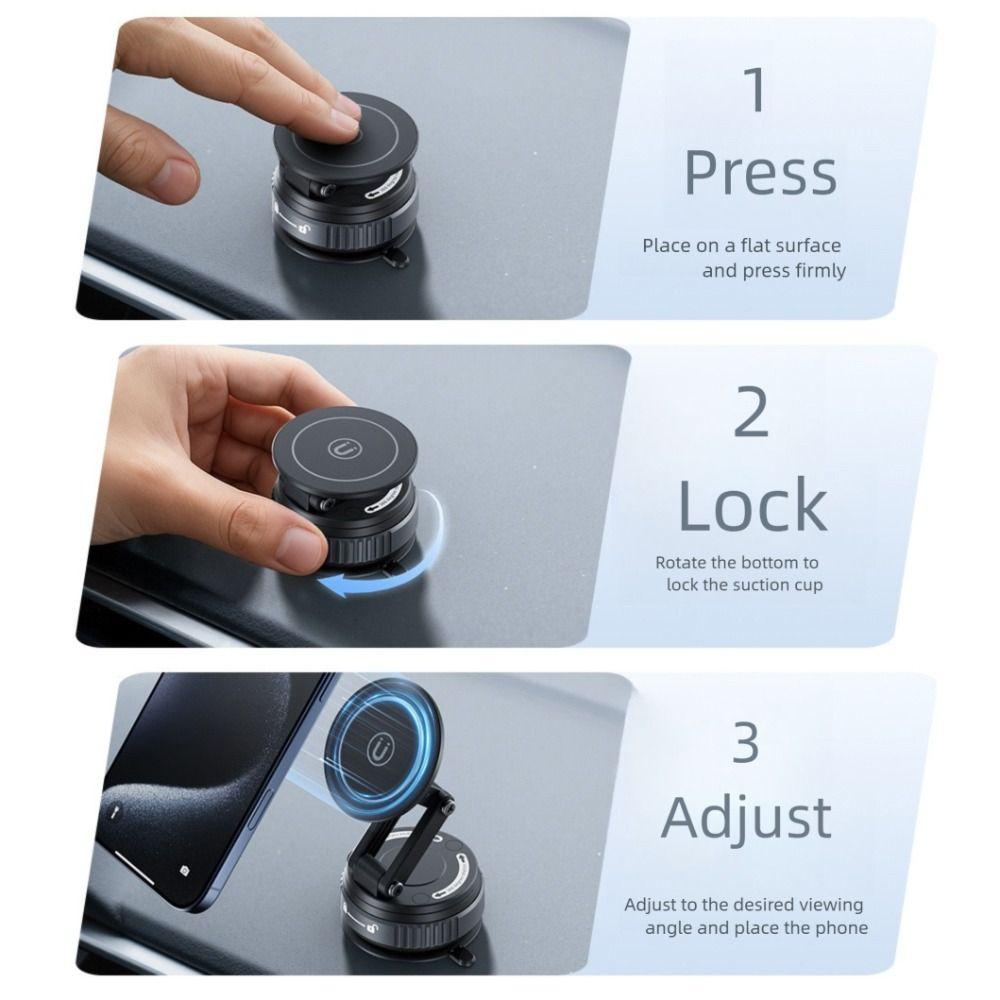 1
Press
Place on a flat surface and press firmly

2
Lock
Rotate the bottom to lock the suction cup

3
Adjust
Adjust to the desired viewing angle and place the phone