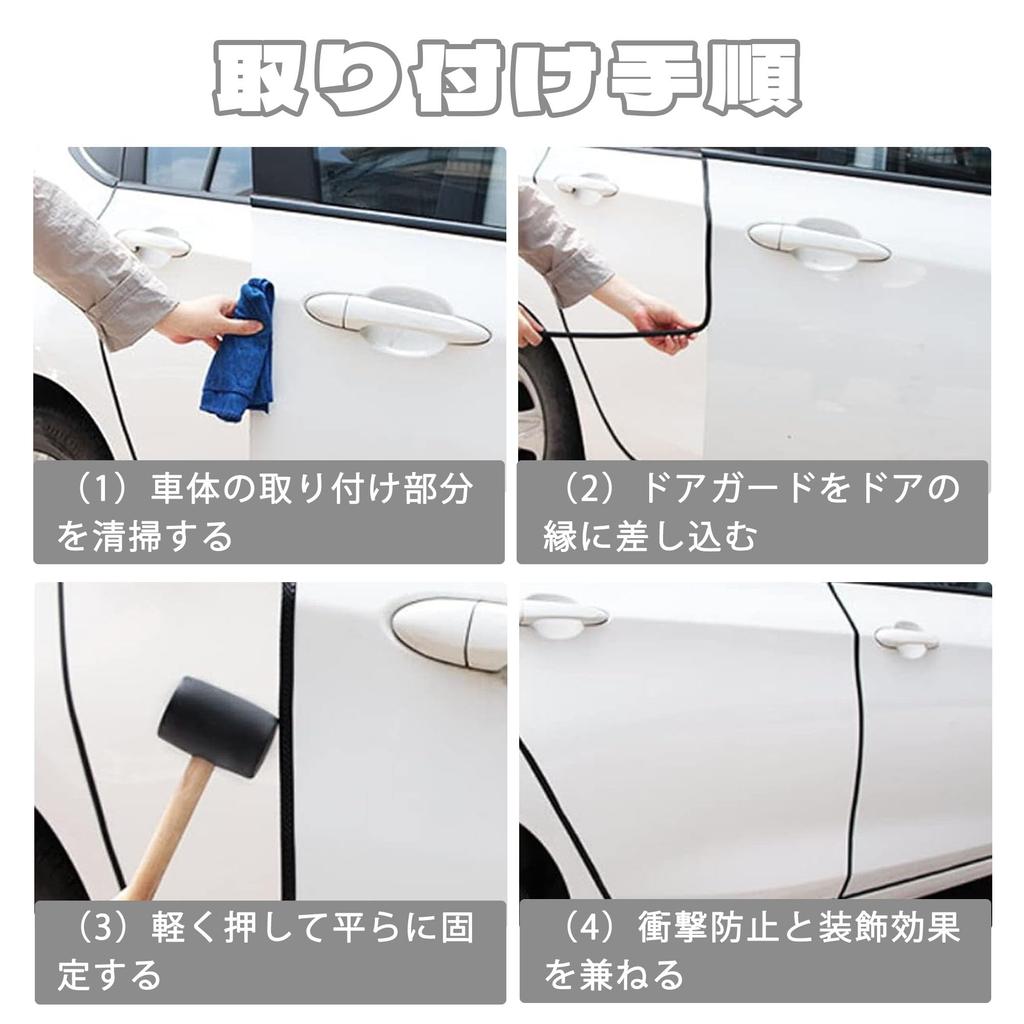 取り付け手順

（1）車体の取り付け部分を清掃する

（2）ドアガードをドアの縁に差し込む

（3）軽く押して平らに固定する

（4）衝撃防止と装飾効果を兼ねる