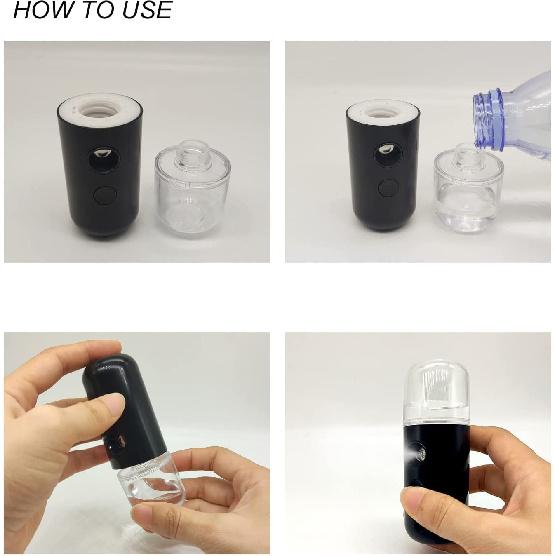 HOW TO USE