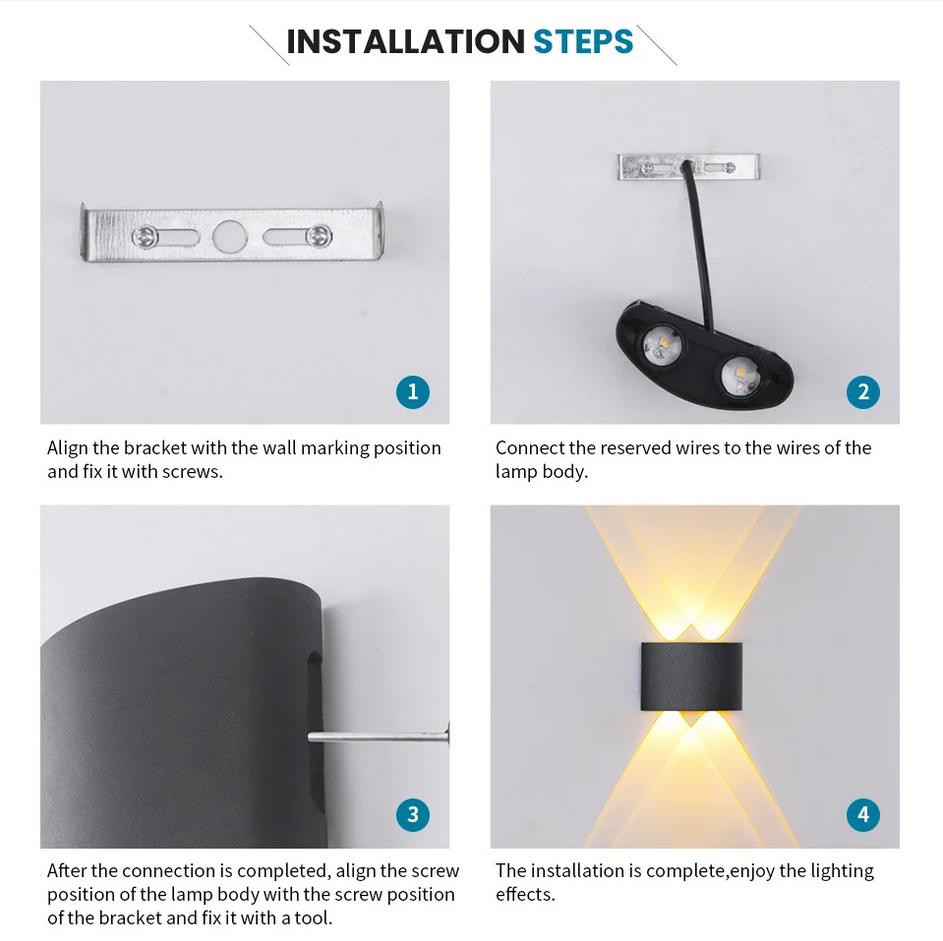 INSTALLATION STEPS

1

Align the bracket with the wall marking position and fix it with screws.

2

Connect the reserved wires to the wires of the lamp body.

3

After the connection is completed, align the screw position of the lamp body with the screw position of the bracket and fix it with a tool.

4

The installation is complete,enjoy the lighting effects.