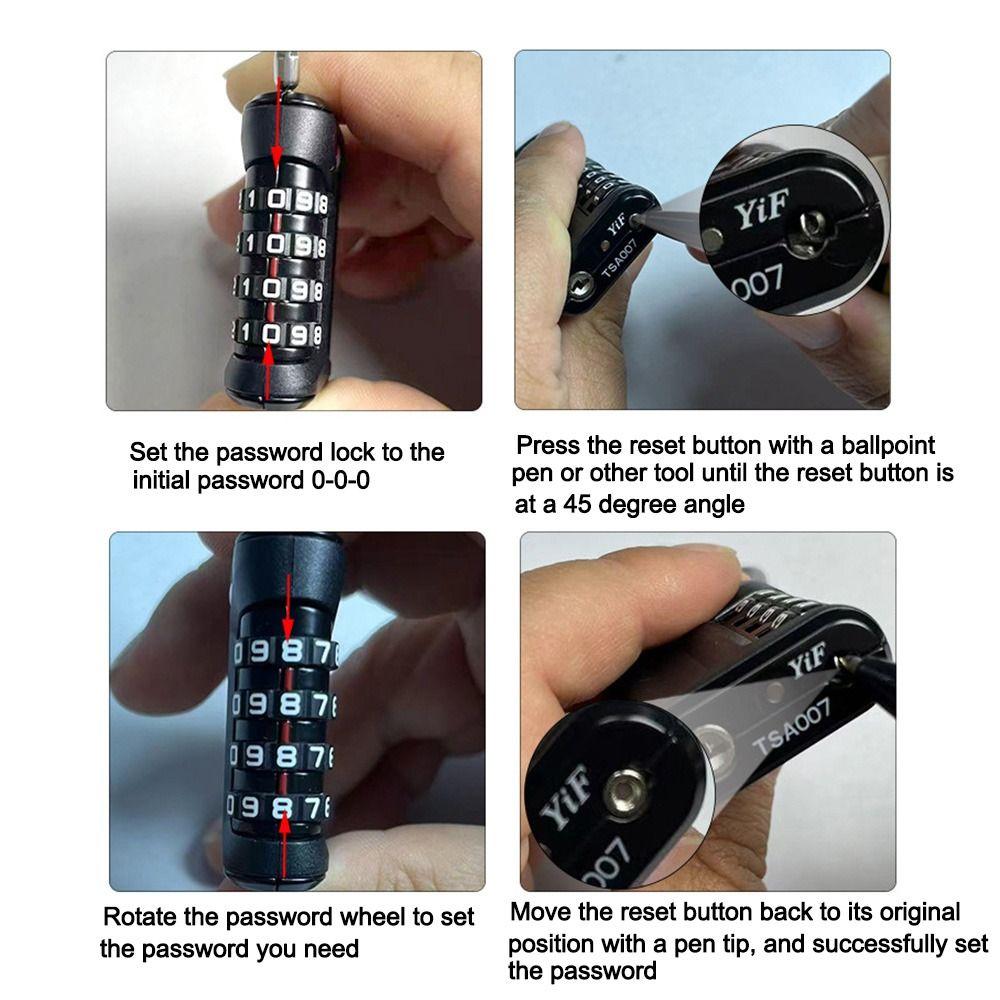 1 0 9 8
1 0 9 8
1 0 9 8
1 0 9 8

Set the password lock to the initial password 0-0-0

YiF
TSA007
YiF
007

Press the reset button with a ballpoint pen or other tool until the reset button is at a 45 degree angle

0 9 8 7
0 9 8 7
0 9 8 7
0 9 8 7

Rotate the password wheel to set the password you need

YiF
TSA007
YiF
007

Move the reset button back to its original position with a pen tip, and successfully set the password