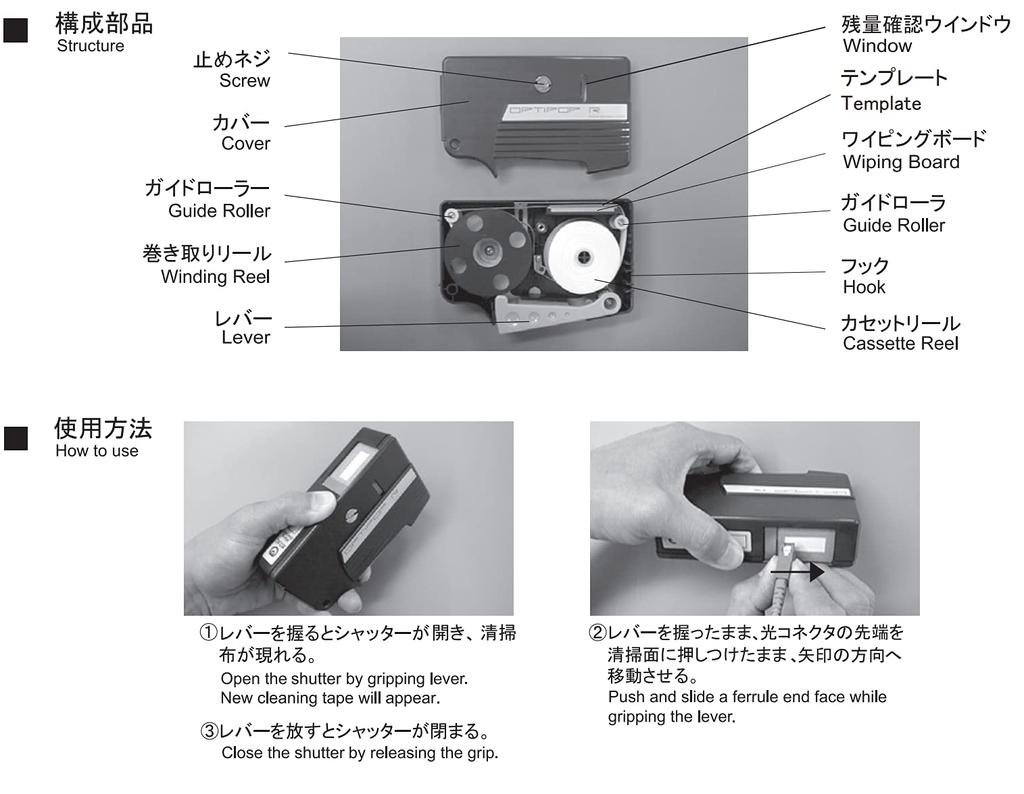 構成部品
Structure

止めネジ
Screw

カバー
Cover

ガイドローラー
Guide Roller

巻き取りリール
Winding Reel

レバー
Lever

OPTIPOP R

残量確認ウインドウ
Window

テンプレート
Template

ワイピングボード
Wiping Board

ガイドローラ
Guide Roller

フック
Hook

カセットリール
Cassette Reel

使用方法
How to use

①レバーを握るとシャッターが開き、清掃布が現れる。
Open the shutter by gripping lever.
New cleaning tape will appear.

③レバーを放すとシャッターが閉まる。
Close the shutter by releasing the grip.

②レバーを握ったまま、光コネクタの先端を清掃面に押しつけたまま、矢印の方向へ移動させる。
Push and slide a ferrule end face while gripping the lever.