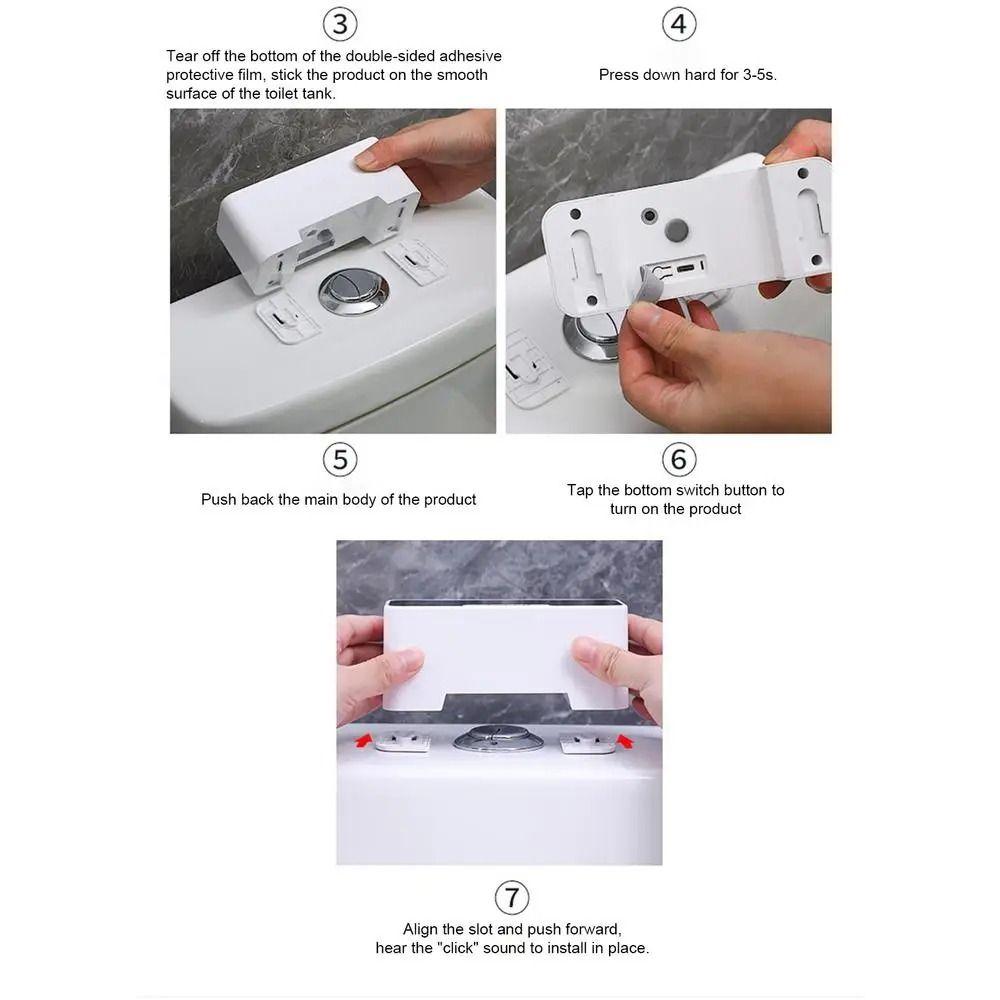 ③

Tear off the bottom of the double-sided adhesive protective film, stick the product on the smooth surface of the toilet tank.

④

Press down hard for 3-5s.

⑤

Push back the main body of the product

⑥

Tap the bottom switch button to turn on the product

⑦

Align the slot and push forward, hear the "click" sound to install in place.