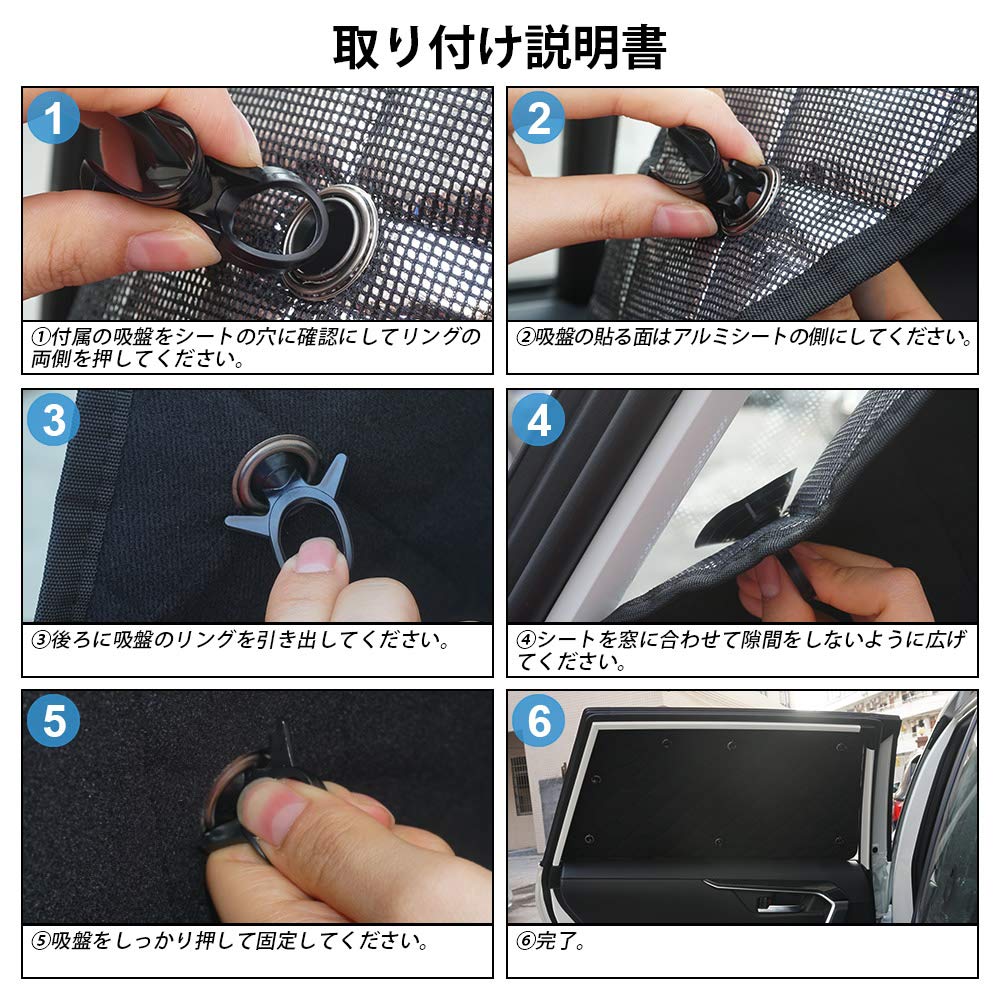 取り付け説明書

1

①付属の吸盤をシートの穴に確認にしてリングの両側を押してください。

2

②吸盤の貼る面はアルミシートの側にしてください。

3

③後ろに吸盤のリングを引き出してください。

4

④シートを窓に合わせて隙間をしないように広げてください。

5

⑤吸盤をしっかり押して固定してください。

6

⑥完了。