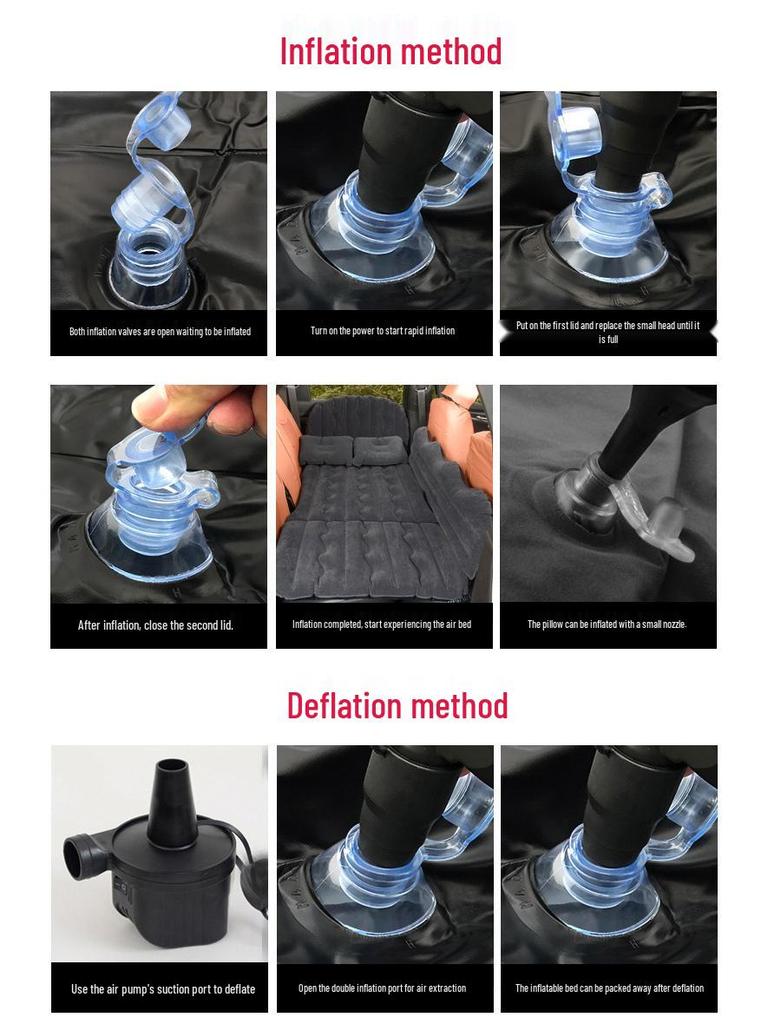 Inflation method

Both inflation valves are open waiting to be inflated

Turn on the power to start rapid inflation

Put on the first lid and replace the small head until it is full

After inflation, close the second lid.

Inflation completed, start experiencing the air bed

The pillow can be inflated with a small nozzle.

Deflation method

Use the air pump's suction port to deflate

Open the double inflation port for air extraction

The inflatable bed can be packed away after deflation