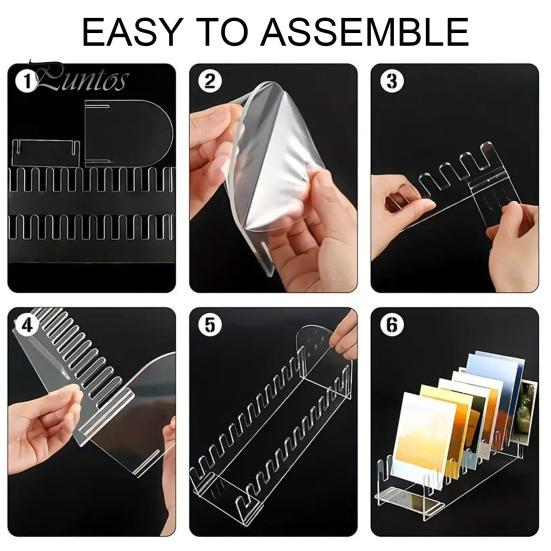 EASY TO ASSEMBLE

1 Puntos

2

3

4

5

6