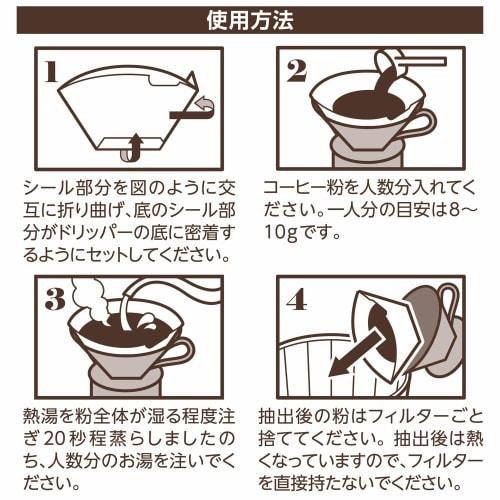 使用方法

1

シール部分を図のように交互に折り曲げ、底のシール部分がドリッパーの底に密着するようにセットしてください。

2

コーヒー粉を人数分入れてください。一人分の目安は8～10gです。

3

熱湯を粉全体が湿る程度注ぎ20秒程蒸らしましたのち、人数分のお湯を注いでください。

4

抽出後の粉はフィルターごと捨ててください。抽出後は熱くなっていますので、フィルターを直接持たないでください。