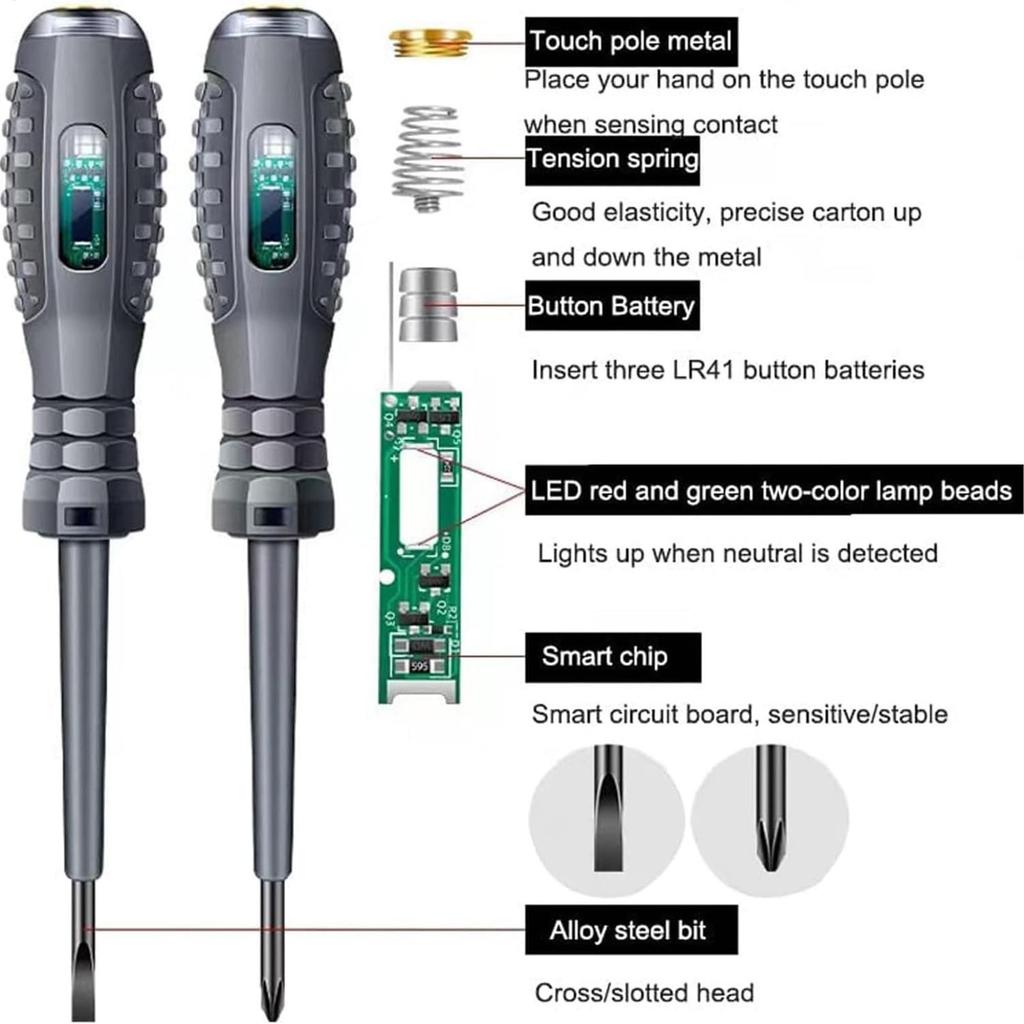 Touch pole metal
Place your hand on the touch pole when sensing contact

Tension spring
Good elasticity, precise carton up and down the metal

Button Battery
Insert three LR41 button batteries

LED red and green two-color lamp beads
Lights up when neutral is detected

Smart chip
Smart circuit board, sensitive/stable

Alloy steel bit
Cross/slotted head