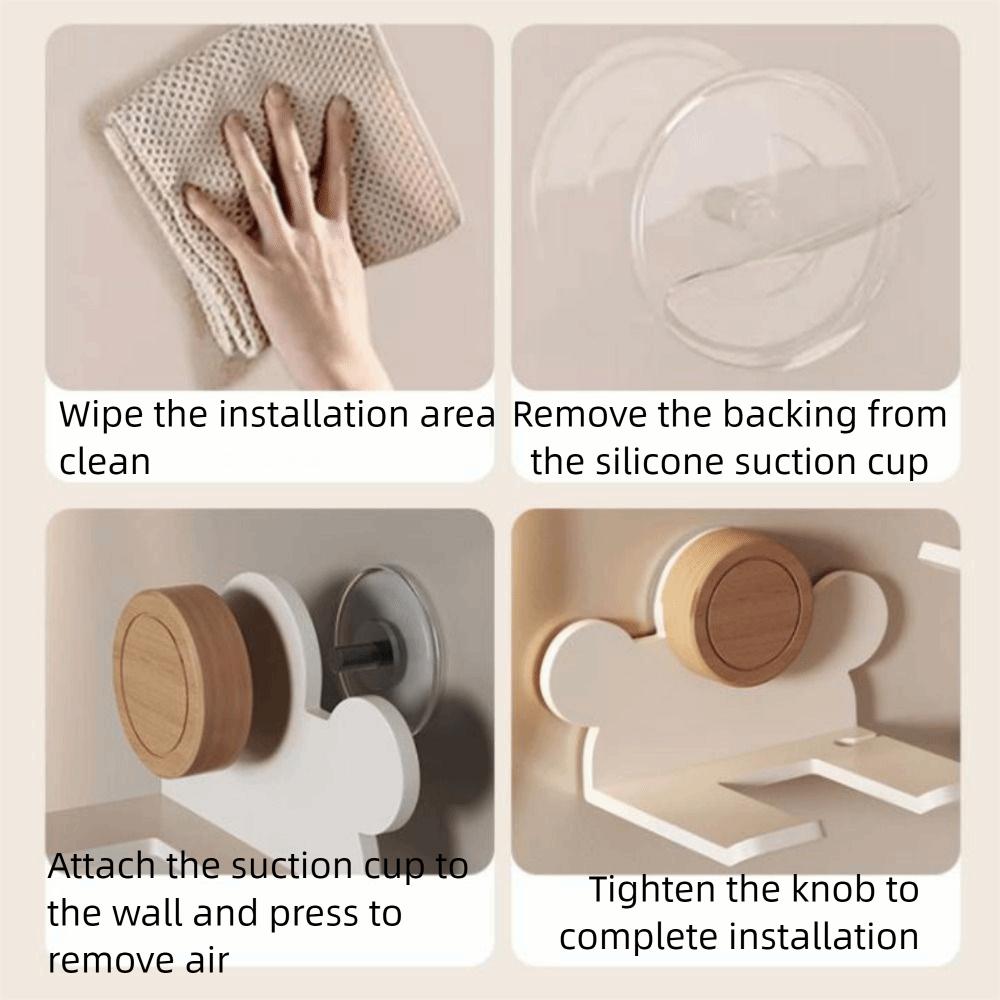 Wipe the installation area clean

Remove the backing from the silicone suction cup

Attach the suction cup to the wall and press to remove air

Tighten the knob to complete installation