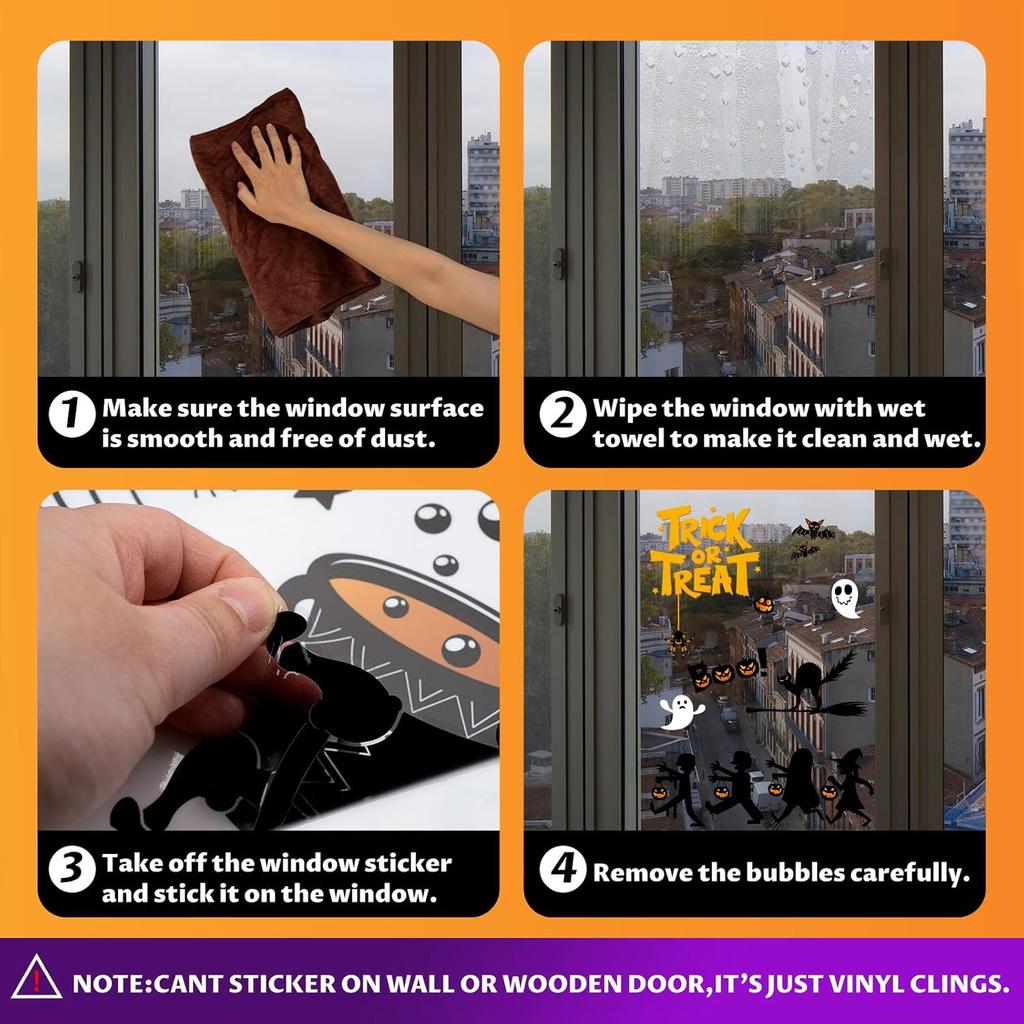 1 Make sure the window surface is smooth and free of dust.

2 Wipe the window with wet towel to make it clean and wet.

3 Take off the window sticker and stick it on the window.

TRICK OR TREAT

BOO!

4 Remove the bubbles carefully.

! NOTE:CANT STICKER ON WALL OR WOODEN DOOR,IT'S JUST VINYL CLINGS.