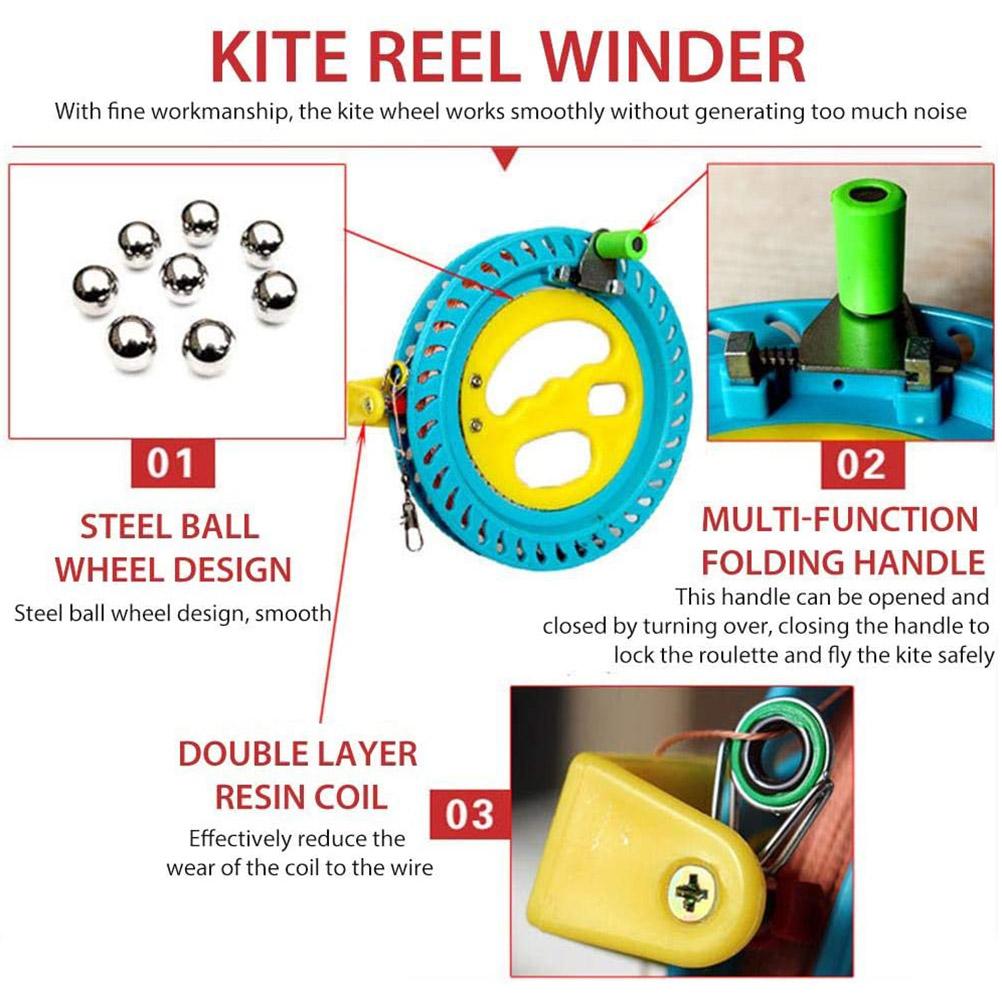 KITE REEL WINDER

With fine workmanship, the kite wheel works smoothly without generating too much noise

01

STEEL BALL WHEEL DESIGN

Steel ball wheel design, smooth

02

MULTI-FUNCTION FOLDING HANDLE

This handle can be opened and closed by turning over, closing the handle to lock the roulette and fly the kite safely

DOUBLE LAYER RESIN COIL

Effectively reduce the wear of the coil to the wire

03