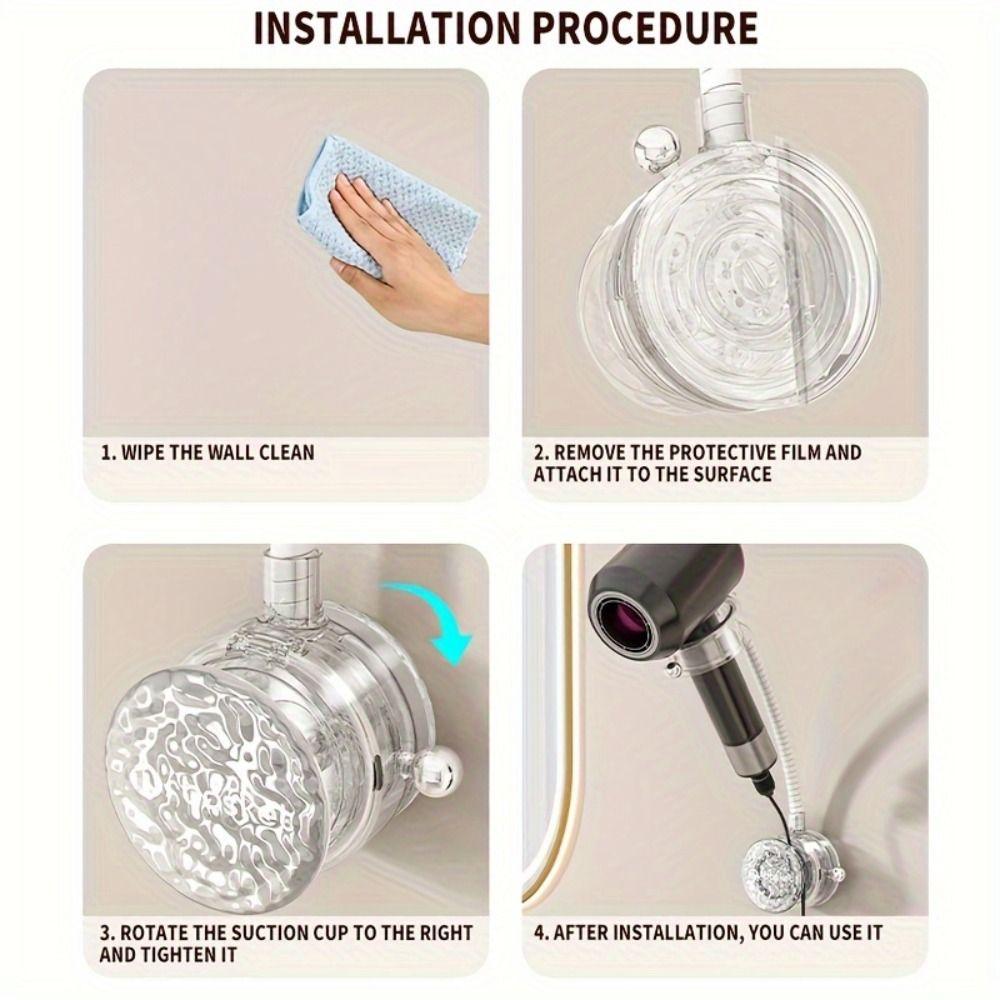 INSTALLATION PROCEDURE

1. WIPE THE WALL CLEAN

2. REMOVE THE PROTECTIVE FILM AND ATTACH IT TO THE SURFACE

3. ROTATE THE SUCTION CUP TO THE RIGHT AND TIGHTEN IT

4. AFTER INSTALLATION, YOU CAN USE IT