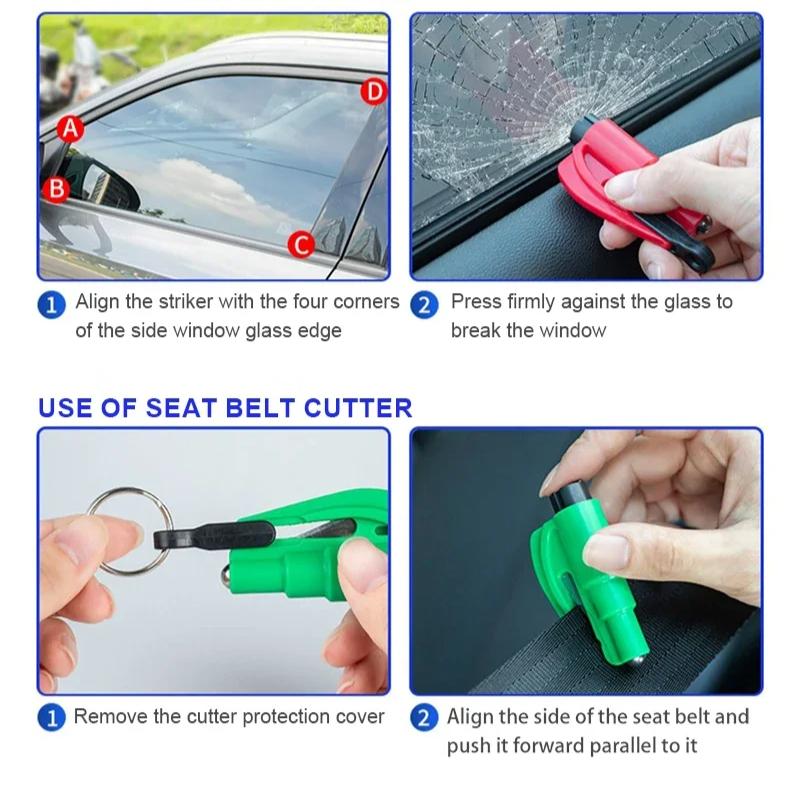 D

A

B

C

1 Align the striker with the four corners of the side window glass edge

2 Press firmly against the glass to break the window

USE OF SEAT BELT CUTTER

1 Remove the cutter protection cover

2 Align the side of the seat belt and push it forward parallel to it