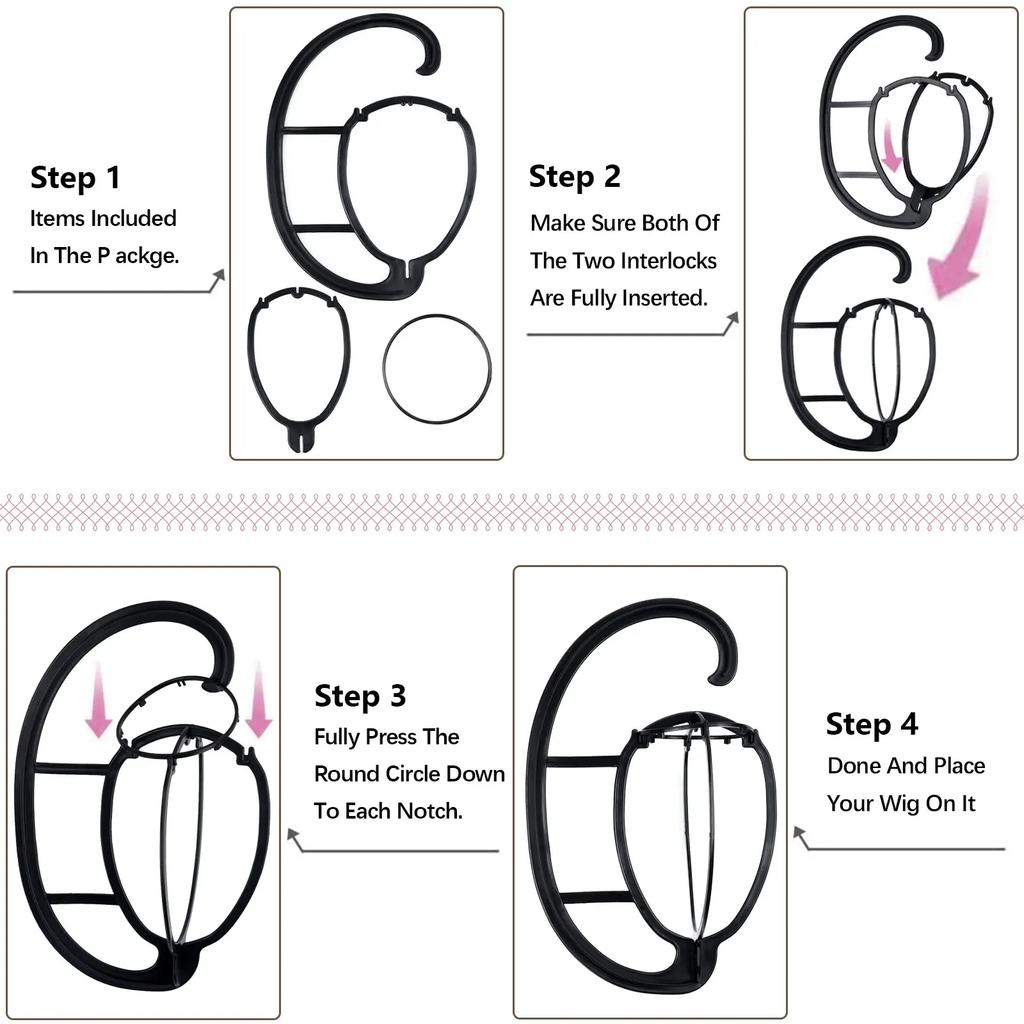 Step 1
Items Included In The P ackge.

Step 2
Make Sure Both Of The Two Interlocks Are Fully Inserted.

Step 3
Fully Press The Round Circle Down To Each Notch.

Step 4
Done And Place Your Wig On It