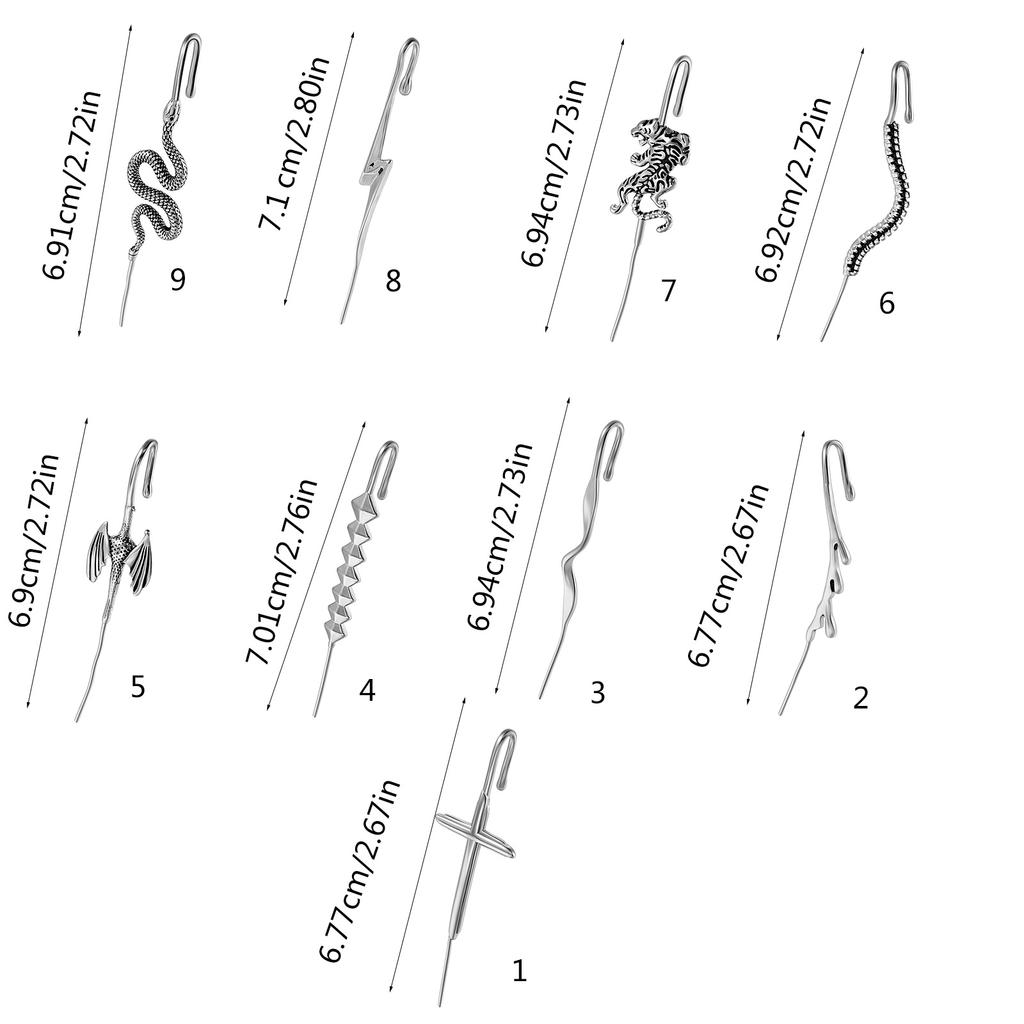 6.91cm/2.72in
9

7.1cm/2.80in
8

6.94cm/2.73in
7

6.92cm/2.72in
6

6.9cm/2.72in
5

7.01cm/2.76in
4

6.94cm/2.73in
3

6.77cm/2.67in
2

6.77cm/2.67in
1