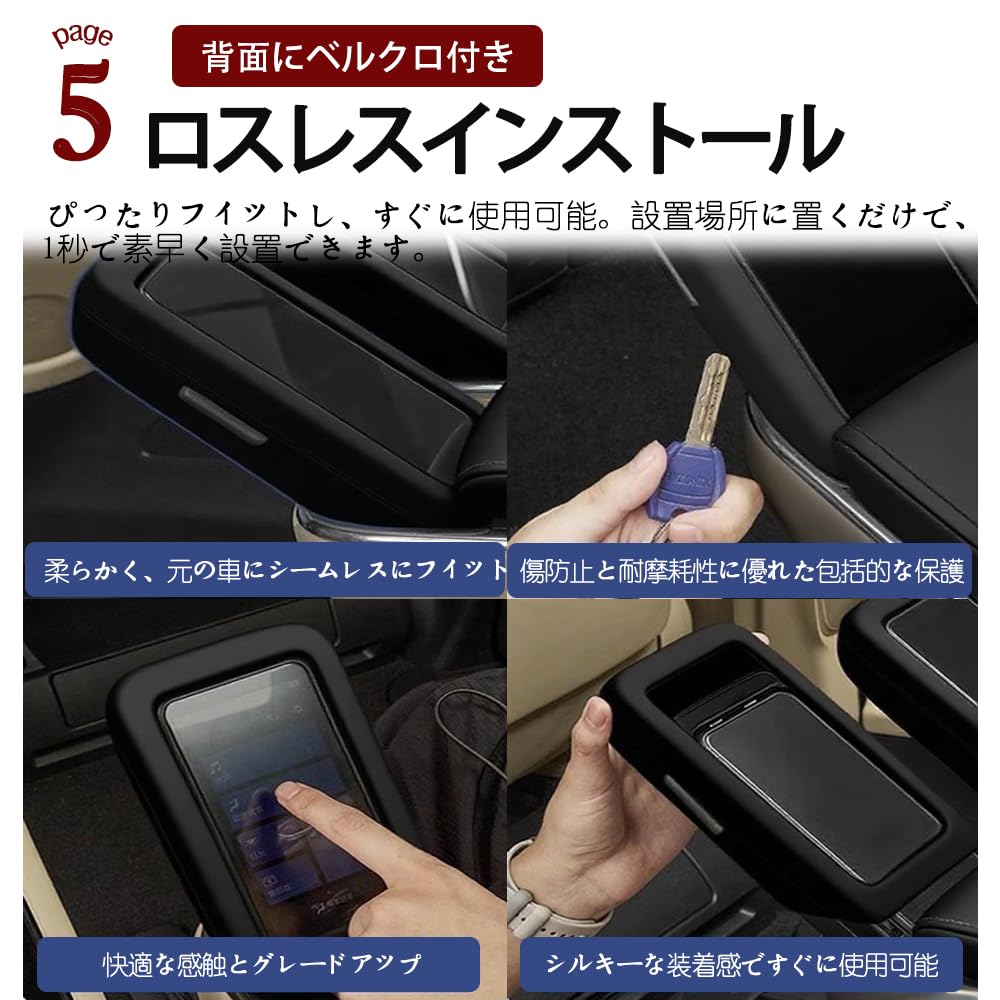 page
5
背面にベルクロ付き
ロスレスインストール

ぴつたりフイツトし、すぐに使用可能。設置場所に置くだけで、1秒で素早く設置できます。

柔らかく、元の車にシームレスにフイツト

傷防止と耐摩耗性に優れた包括的な保護

快適な感触とグレードアツプ

シルキーな装着感ですぐに使用可能