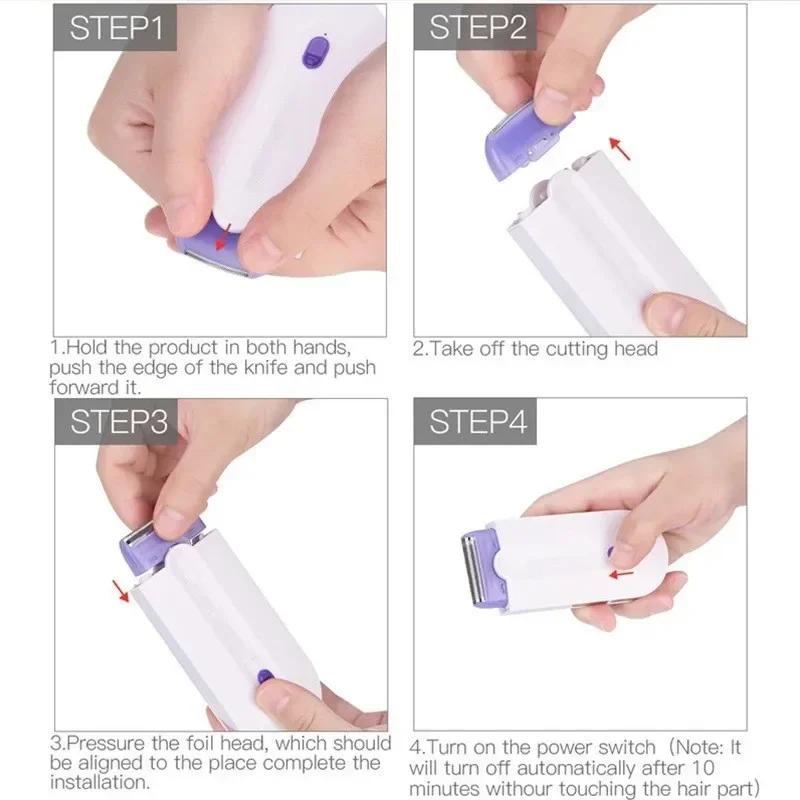 STEP1

1.Hold the product in both hands, push the edge of the knife and push forward it.

STEP2

2.Take off the cutting head

STEP3

3.Pressure the foil head, which should be aligned to the place complete the installation.

STEP4

4.Turn on the power switch (Note: It will turn off automatically after 10 minutes withour touching the hair part)