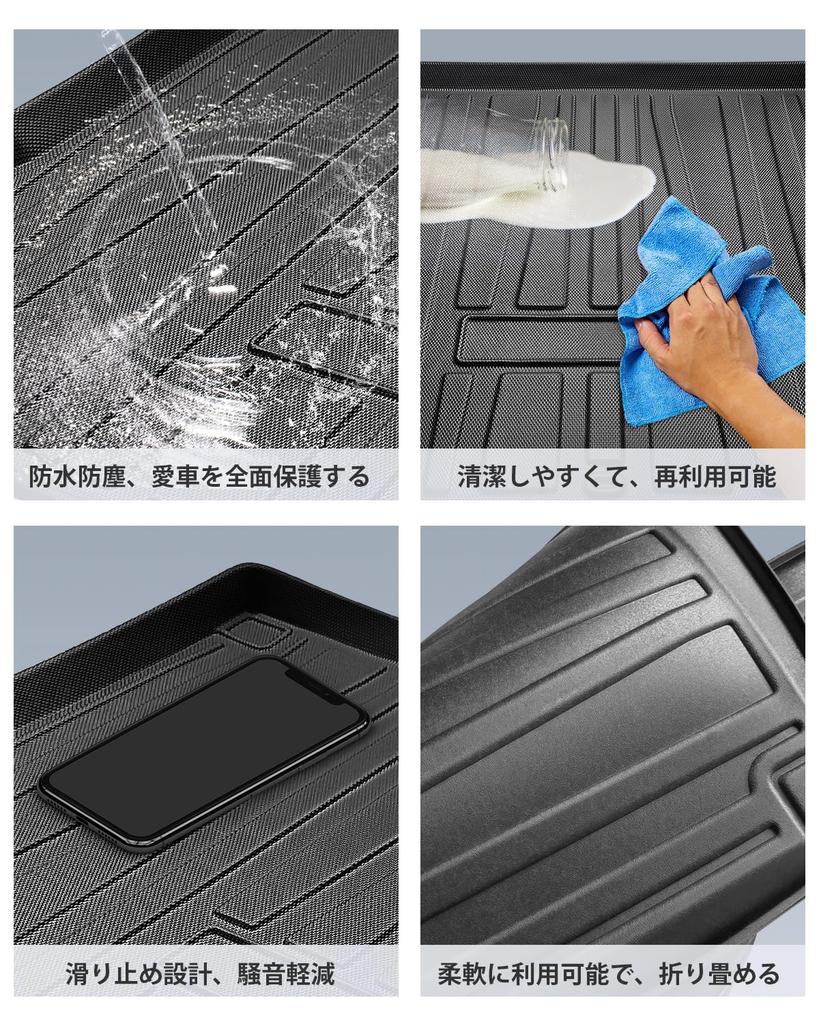 防水防塵、愛車を全面保護する

清潔しやすくて、再利用可能

滑り止め設計、騒音軽減

柔軟に利用可能で、折り畳める